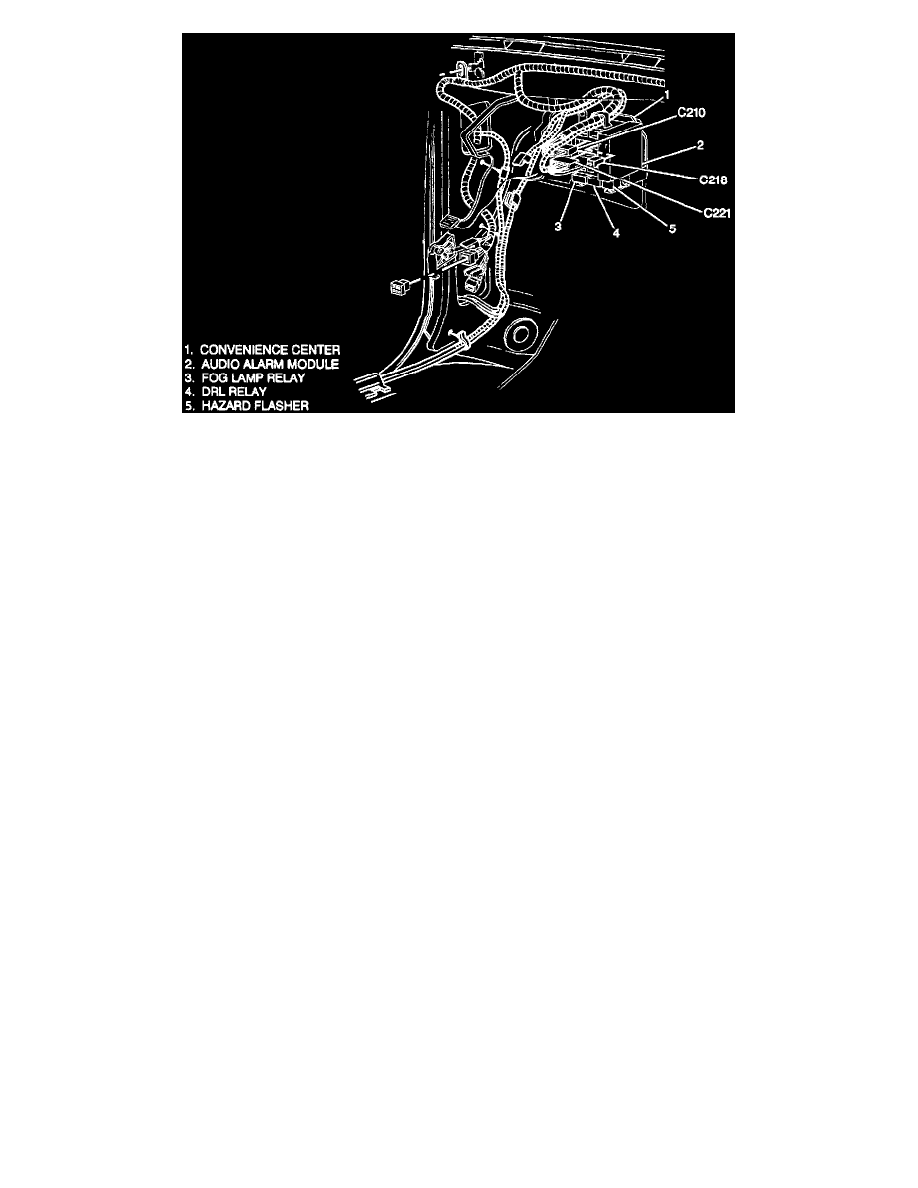 1
C210
2
C216
C221
3
4
5

1. CONVENIENCE CENTER
2. AUDIO ALARM MODULE
3. FOG LAMP RELAY
4. DRL RELAY
5. HAZARD FLASHER