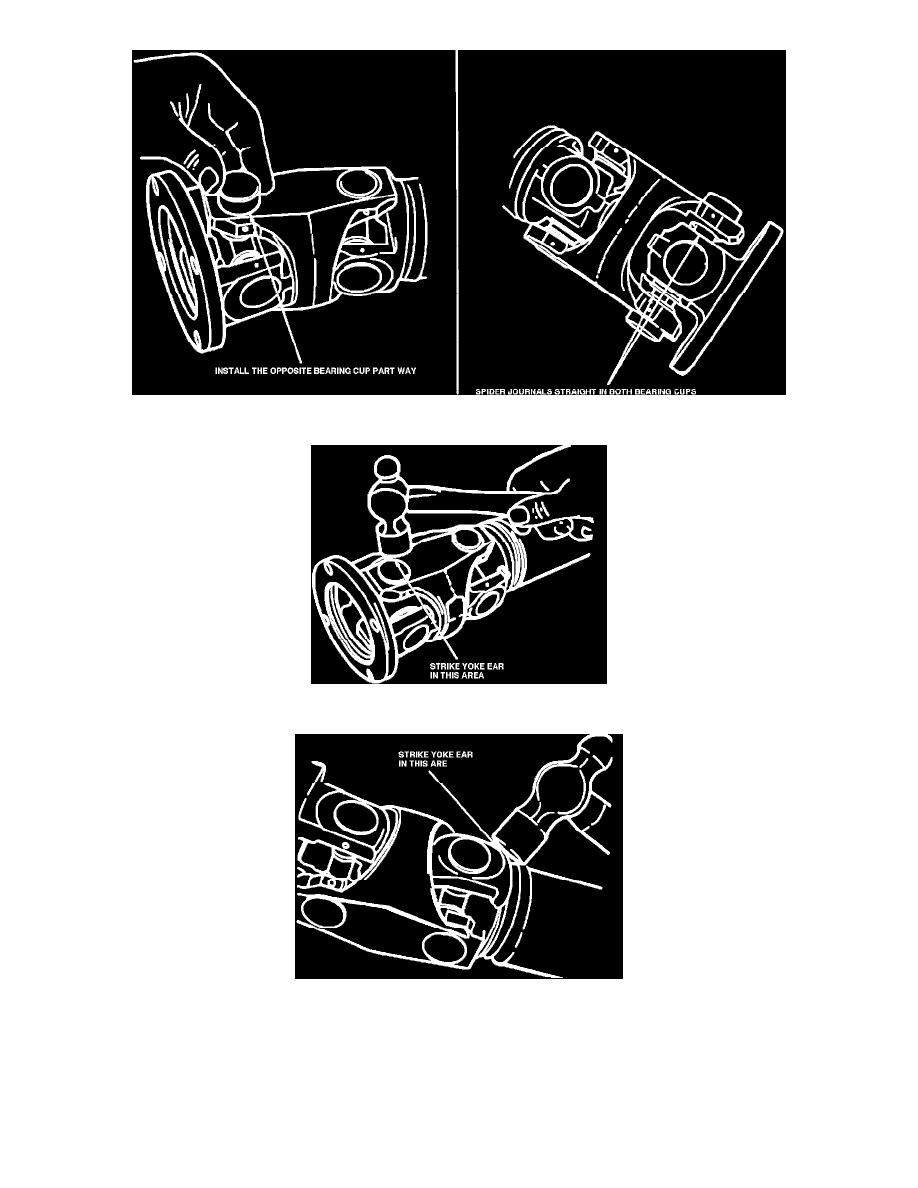 INSTALL THE OPPOSITE BEARING CUP PART WAY

SPIDER JOURNALS STRAIGHT IN BOTH BEARING CUPS

STRIKE YOKE EAR IN THIS AREA

STRIKE YOKE EAR IN THIS ARE