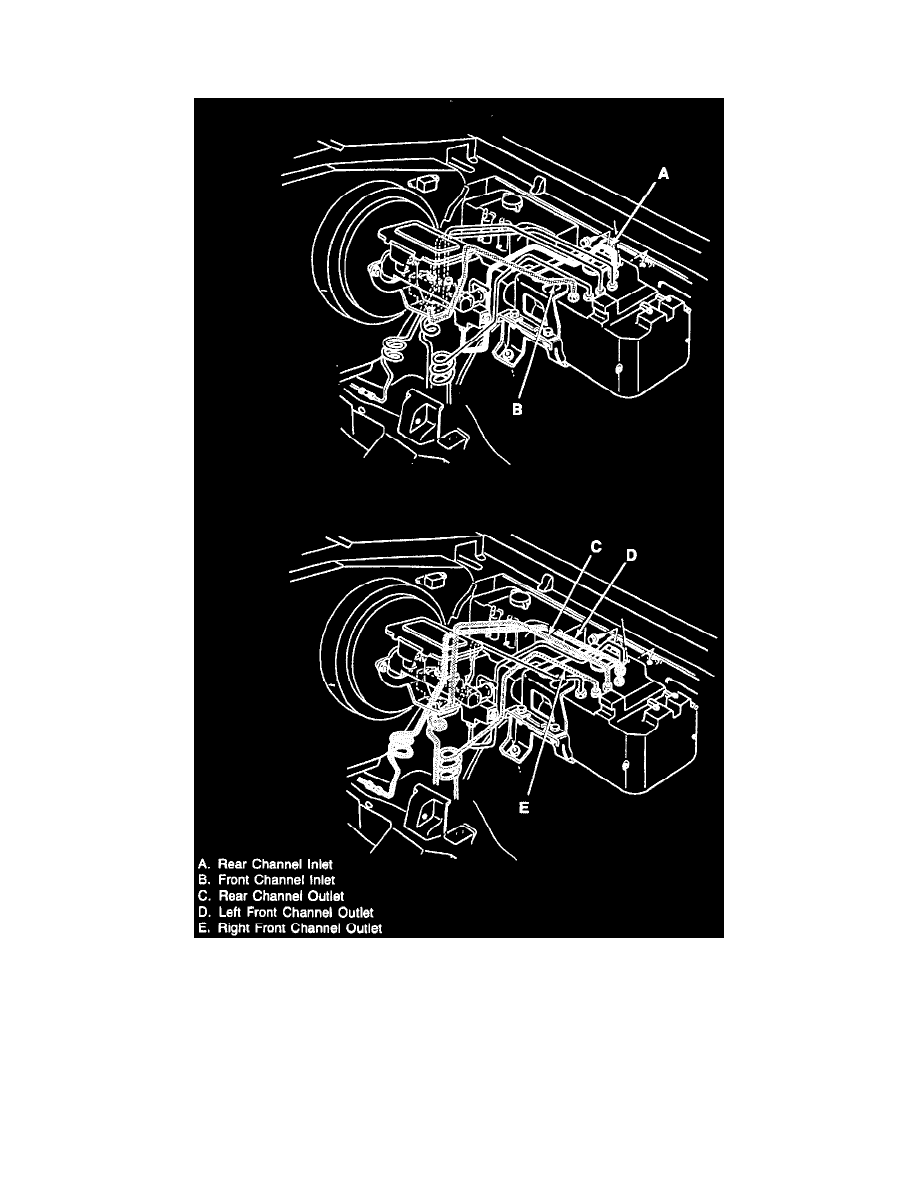 A

B

C D

E

A. Rear Channel Inlet
B. Front Channel Inlet
C. Rear Channel Outlet
D. Left Front Channel Outlet
E. Right Front Channel Outlet