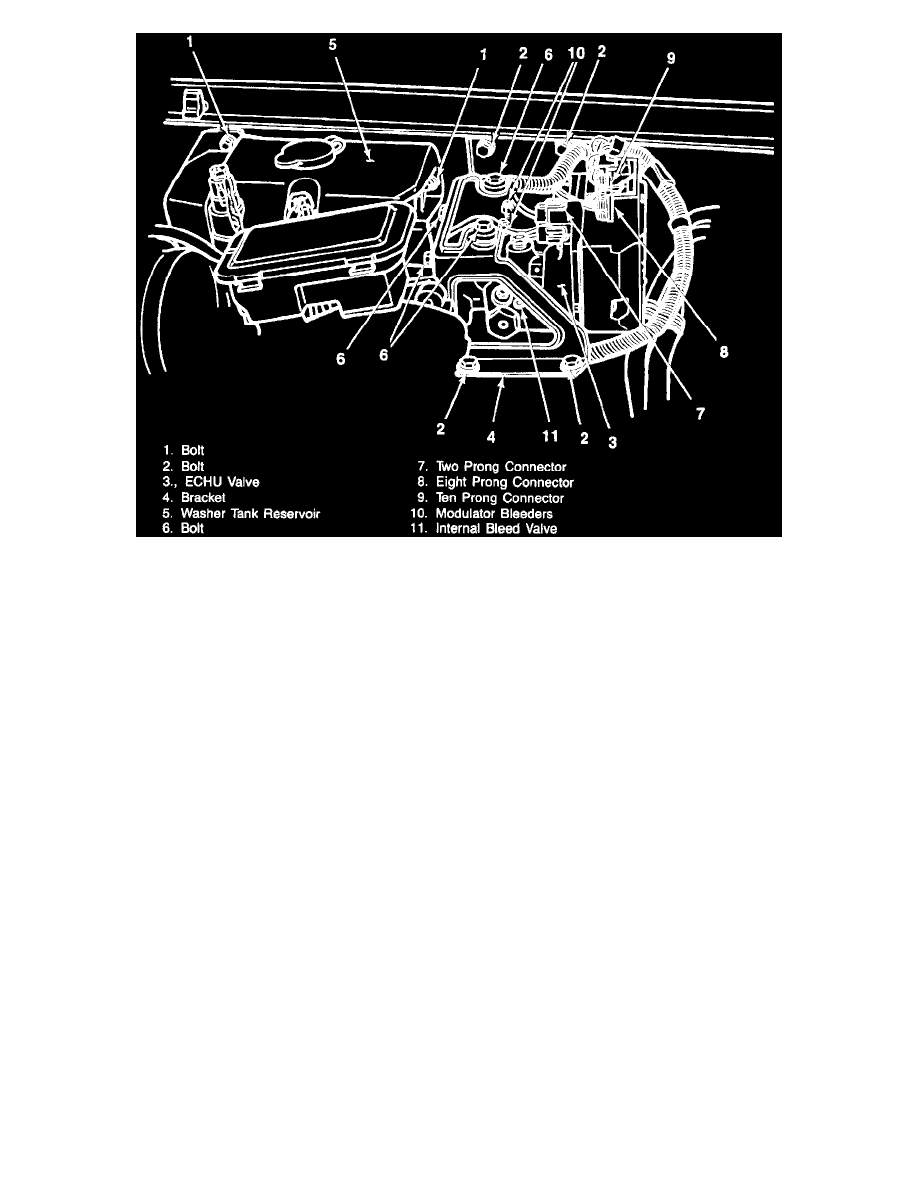 1 5 1 2 6 10 2 9

6 6 8 7

2 4 11 2 3

1. Bolt
2. Bolt
3., ECHU Valve
4. Bracket
5. Washer Tank Reservoir
6. Bolt

7. Two Prong Connector
8. Eight Prong Connector
9. Ten Prong Connector
10. Modulator Bleeders
11. Internal Bleed Valve