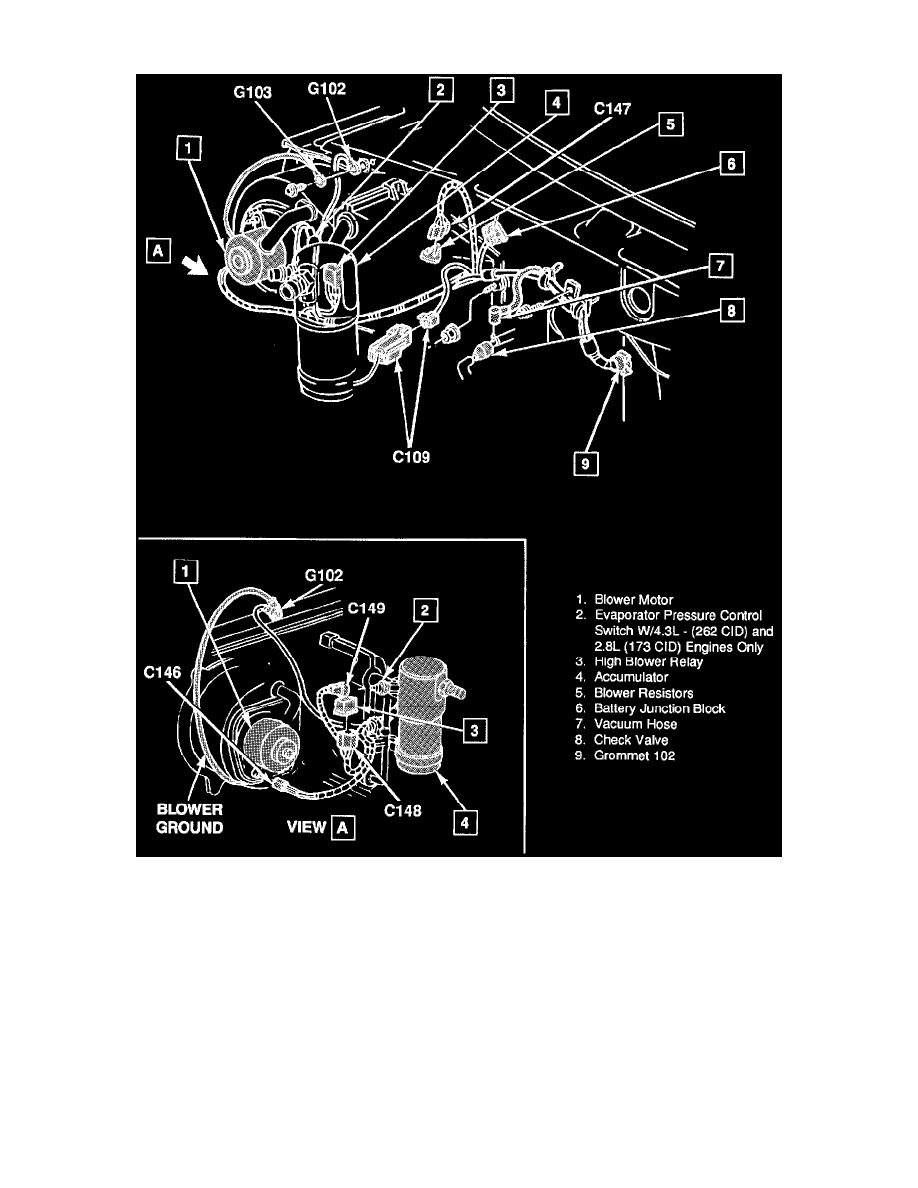 G103 G102 2 3 4 C147 5 6 1 A 7 8 C109 9

1 G102 C149 2 C146 3 BLOWER GROUND VIEW A C148 4

1. Blower Motor
2. Evaporator Pressure Control Switch W/4.3L - (262 CID) and 2.8L (173 CID) Engines Only
3. High Blower Relay
4. Accumulator
5. Blower Resistors
6. Battery Junction Block
7. Vacuum Hose
8. Check Valve
9. Grommet 102