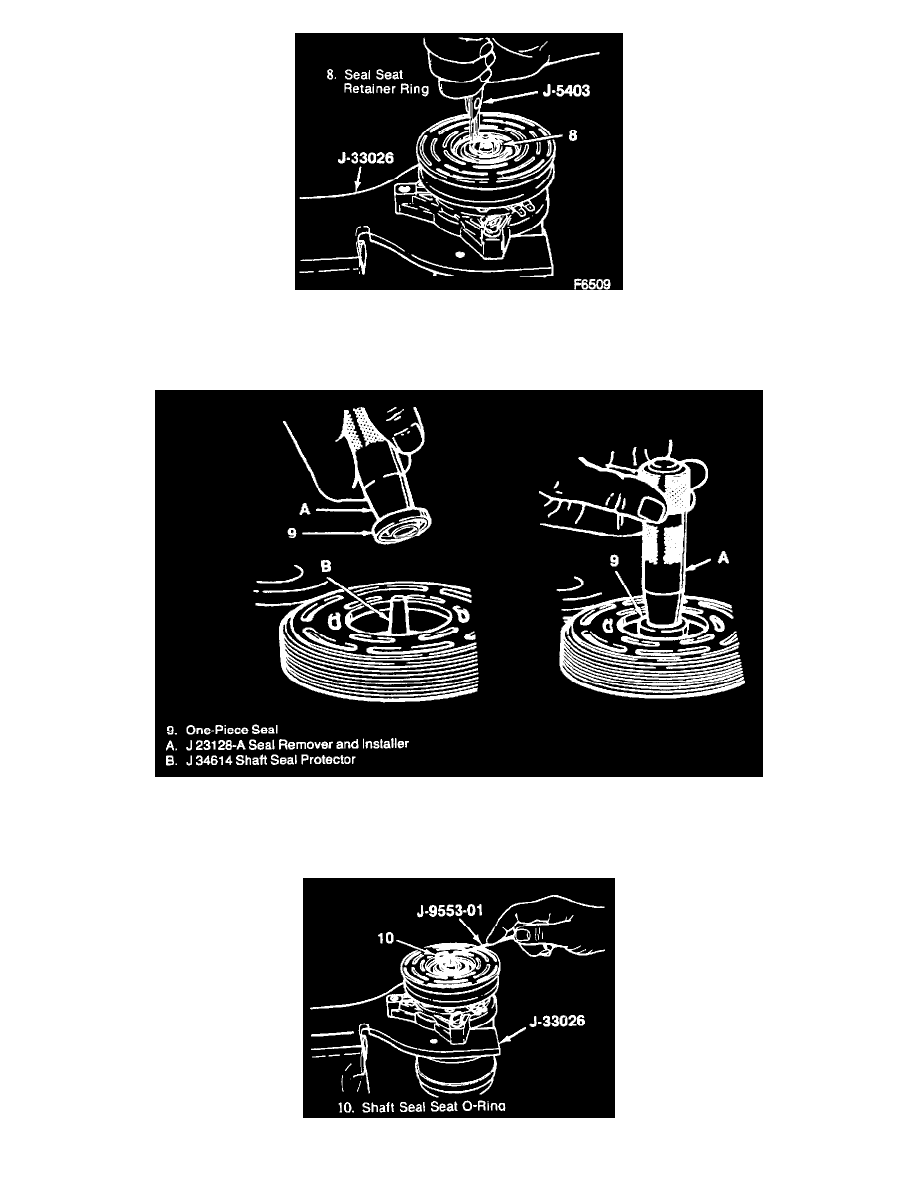 8. Seal Seat Retainer Ring
J-5403
8
J-33026
F6509

A
9
B
9
A
9. One-Piece Seal
A. J 23128-A Seal Remover and Installer
B. J 34614 Shaft Seal Protector

J-9553-01
10
J-33026
10. Shaft Seal Seat O-Ring