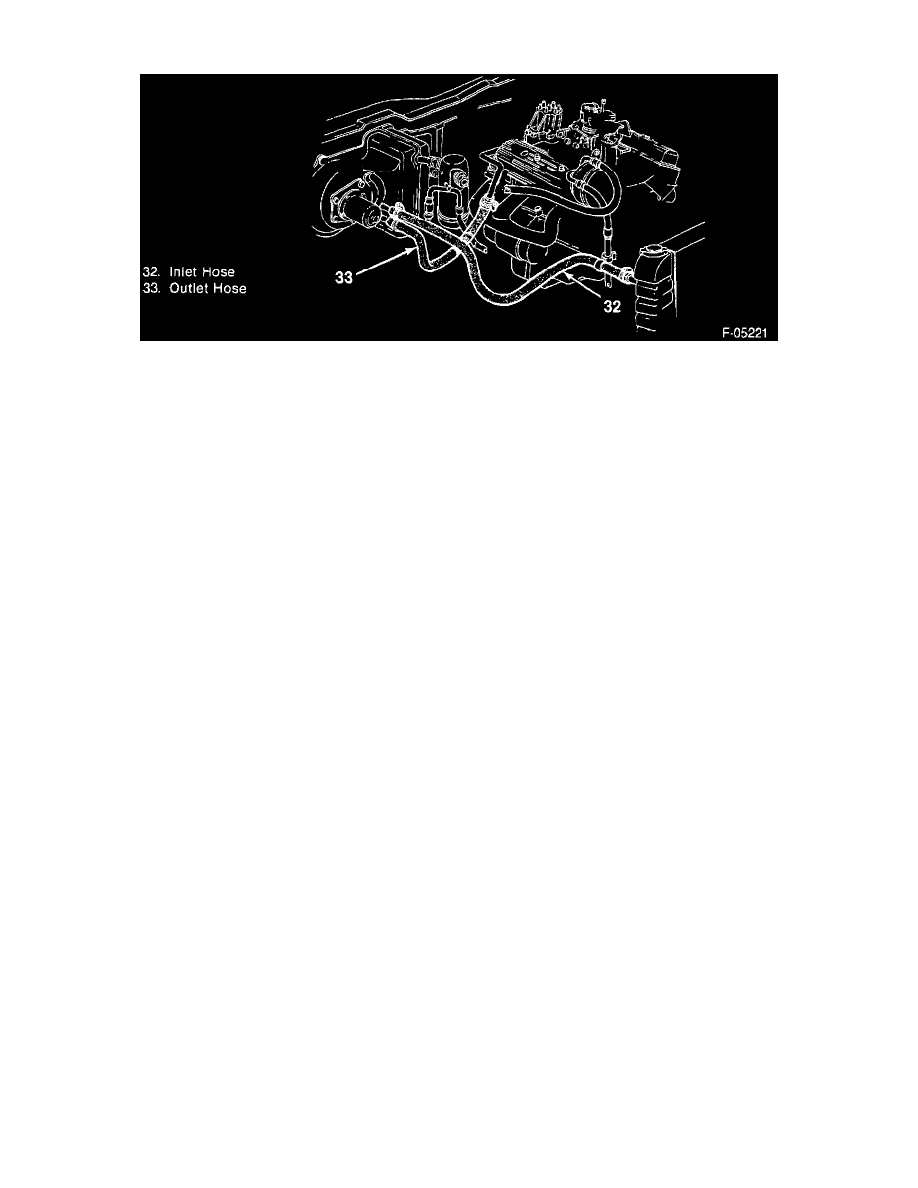 32. Inlet Hose
33. Outlet Hose

33

32

F-05221