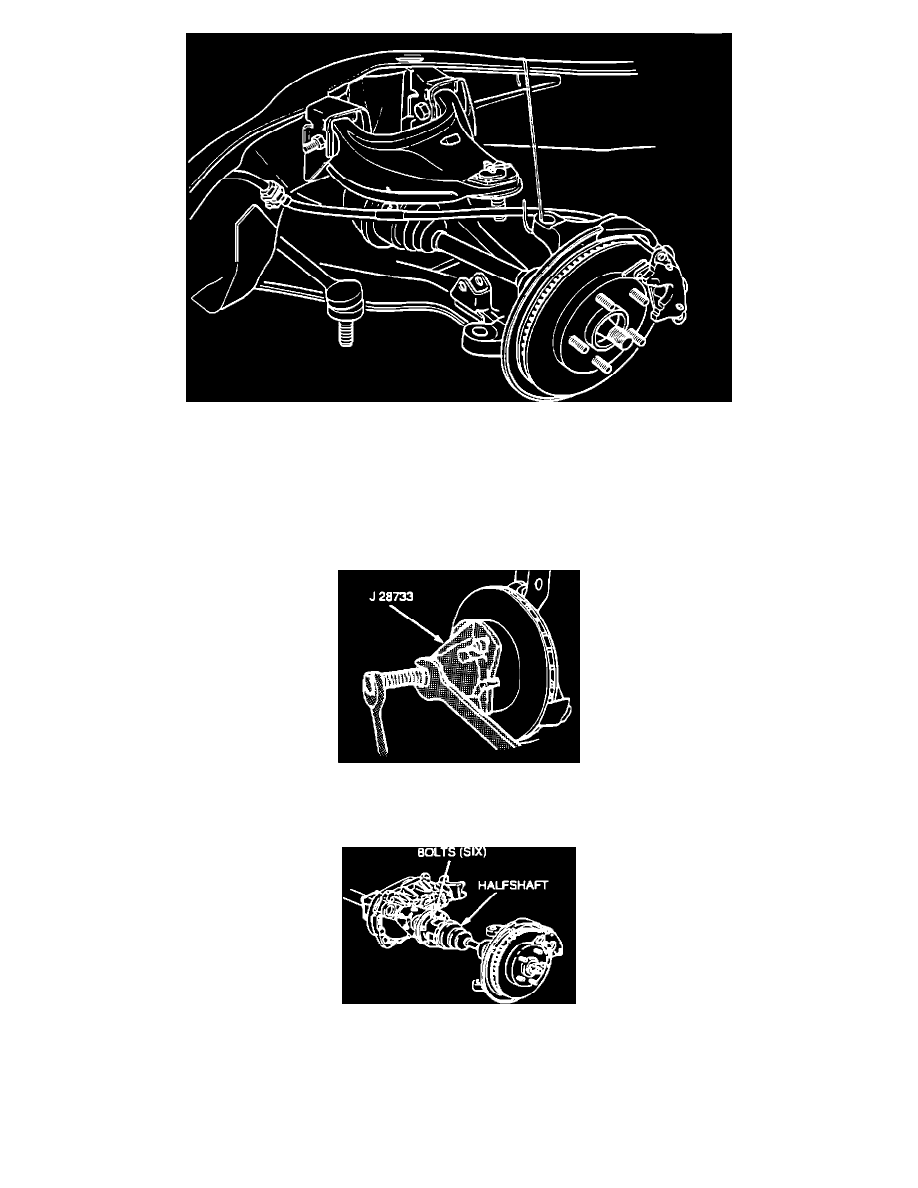 J 28733

BOLTS (SIX)

HALFSHAFT