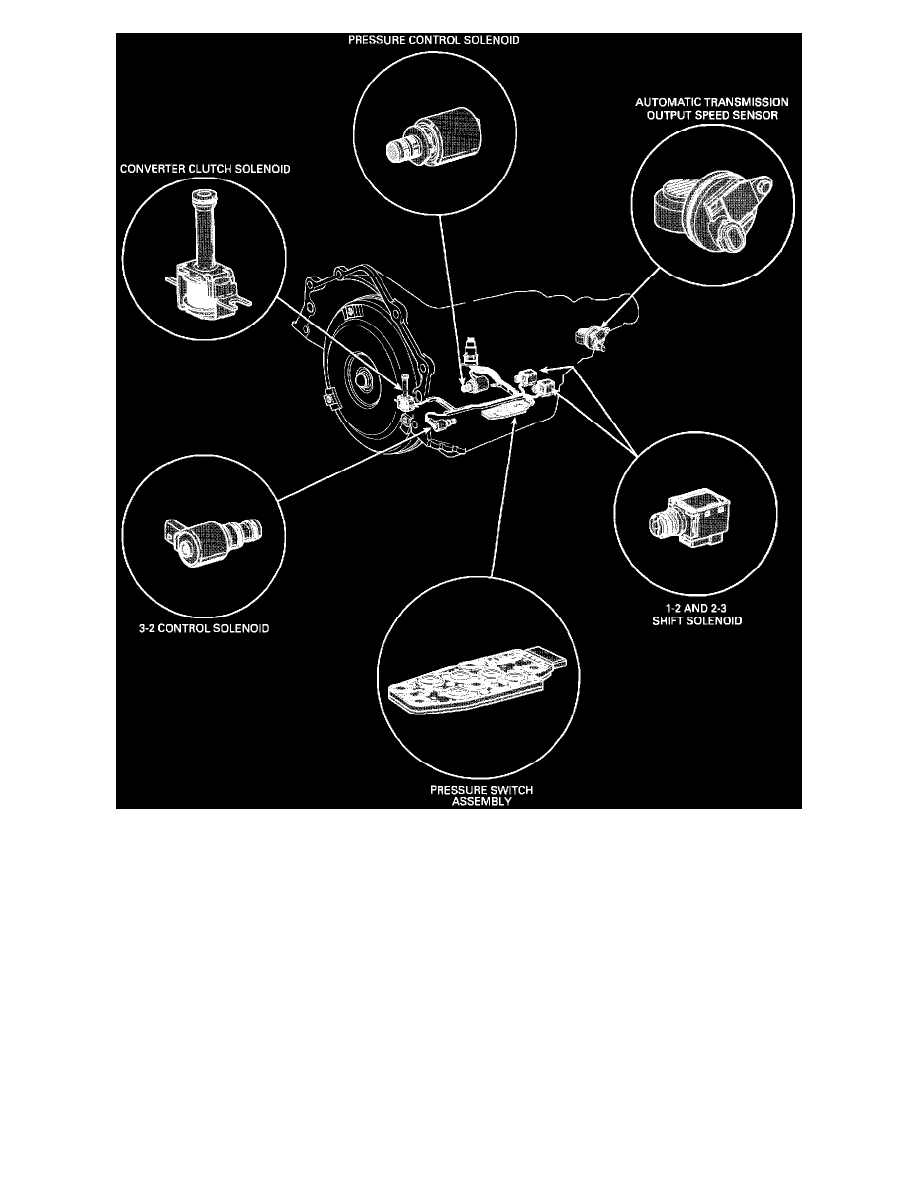 PRESSURE CONTROL SOLENOID

AUTOMATIC TRANSMISSION OUTPUT SPEED SENSOR

CONVERTER CLUTCH SOLENOID

3-2 CONTROL SOLENOID

1-2 AND 2-3 SHIFT SOLENOID

PRESSURE SWITCH ASSEMBLY