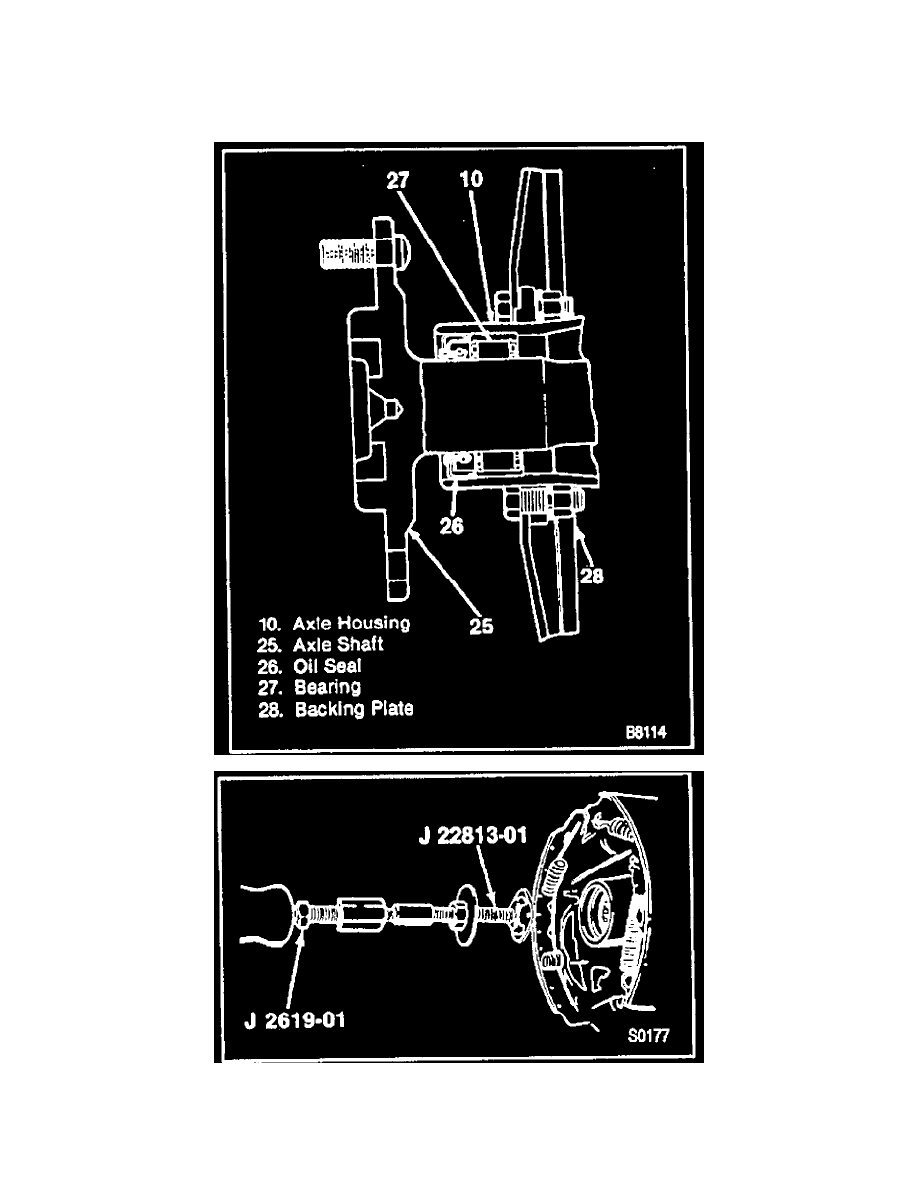 27
10
26
28
25
10. Axle Housing
25. Axle Shaft
26. Oil Seal
27. Bearing
28. Backing Plate
B8114

J 22813-01
J 2619-01
S0177