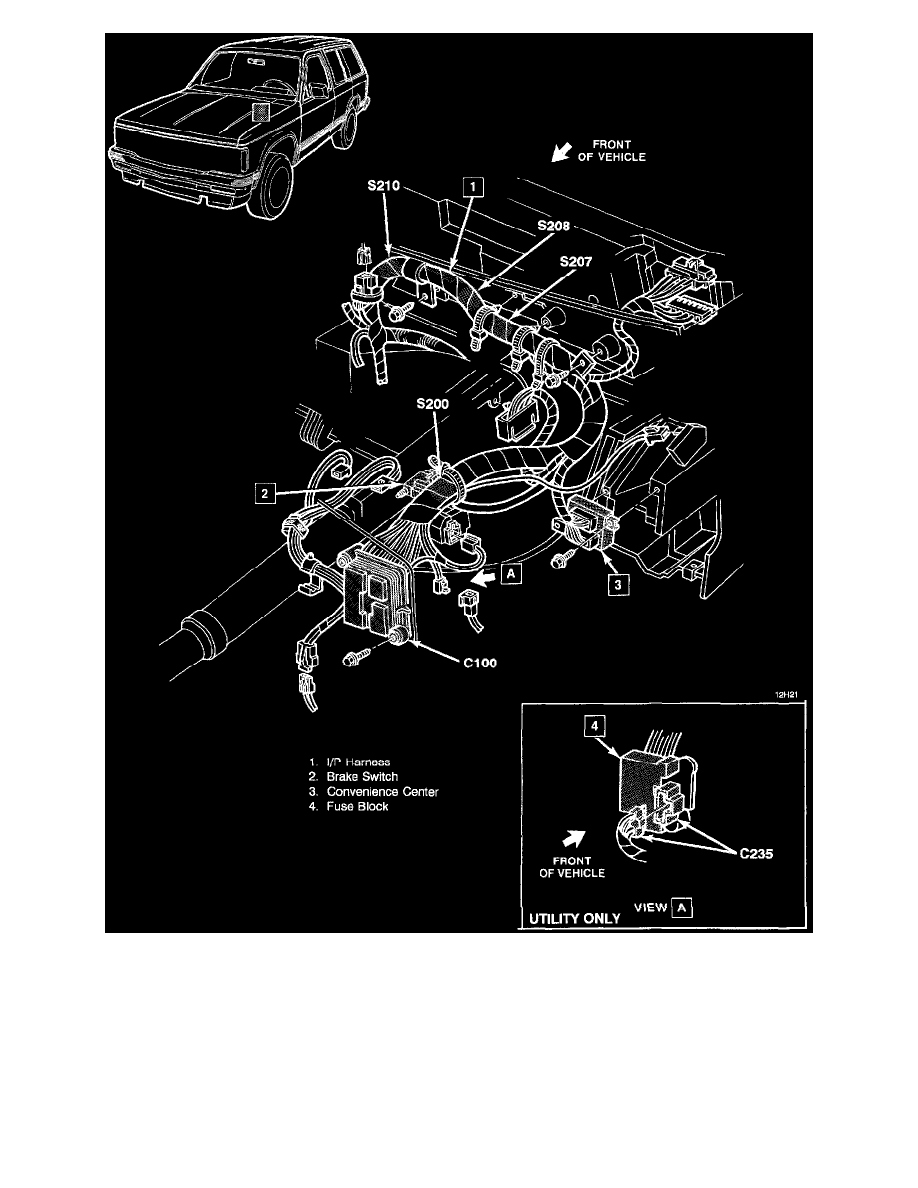 FRONT OF VEHICLE

S210

1

S208

S207

S200

2

A

3

C100

12H21

1. I/P Harness
2. Brake Switch
3. Convenience Center
4. Fuse Block

4

FRONT OF VEHICLE

C235

UTILITY ONLY

VIEW A