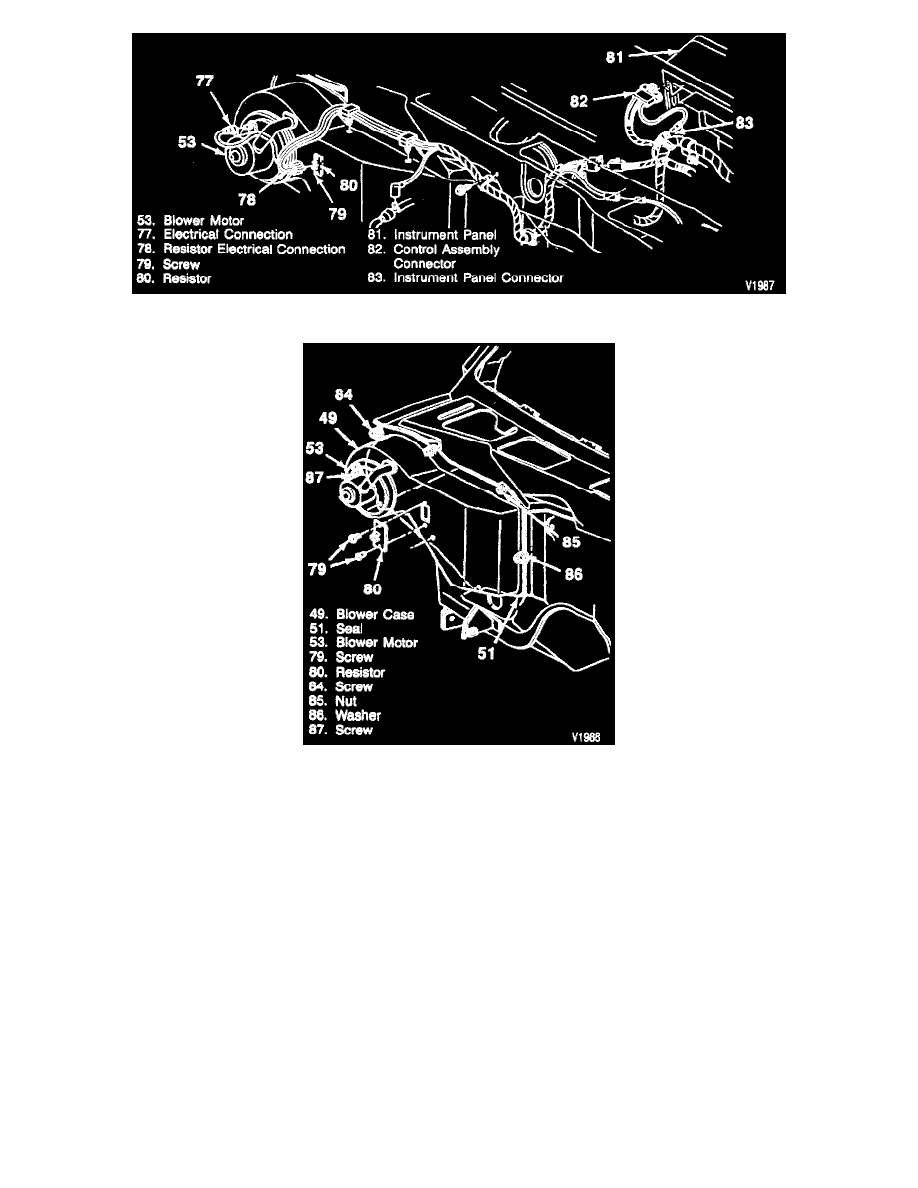 77
53
78
80
79
81
82
83
53. Blower Motor
77. Electrical Connection
78. Resistor Electrical Connection
79. Screw
80. Resistor
81. Instrument Panel
82. Control Assembly Connector
83. Instrument Panel Connector
V1987

84
49
53
87
79
80
85
86
51
49. Blower Case
51. Seal
53. Blower Motor
79. Screw
80. Resistor
84. Screw
85. Nut
86. Washer
87. Screw
V1988