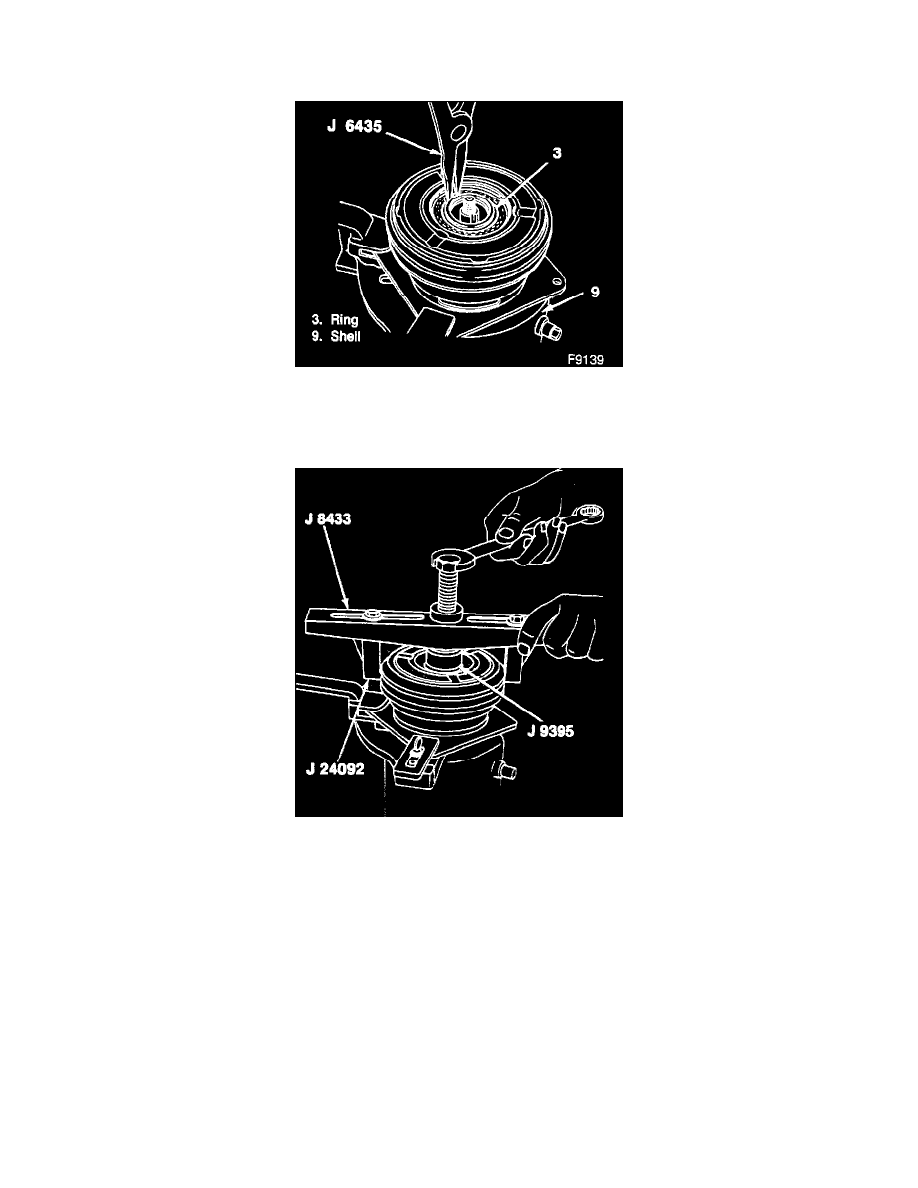 J 6435

3

9

3. Ring
9. Shell

F9139

J 8433

J 9395

J 24092