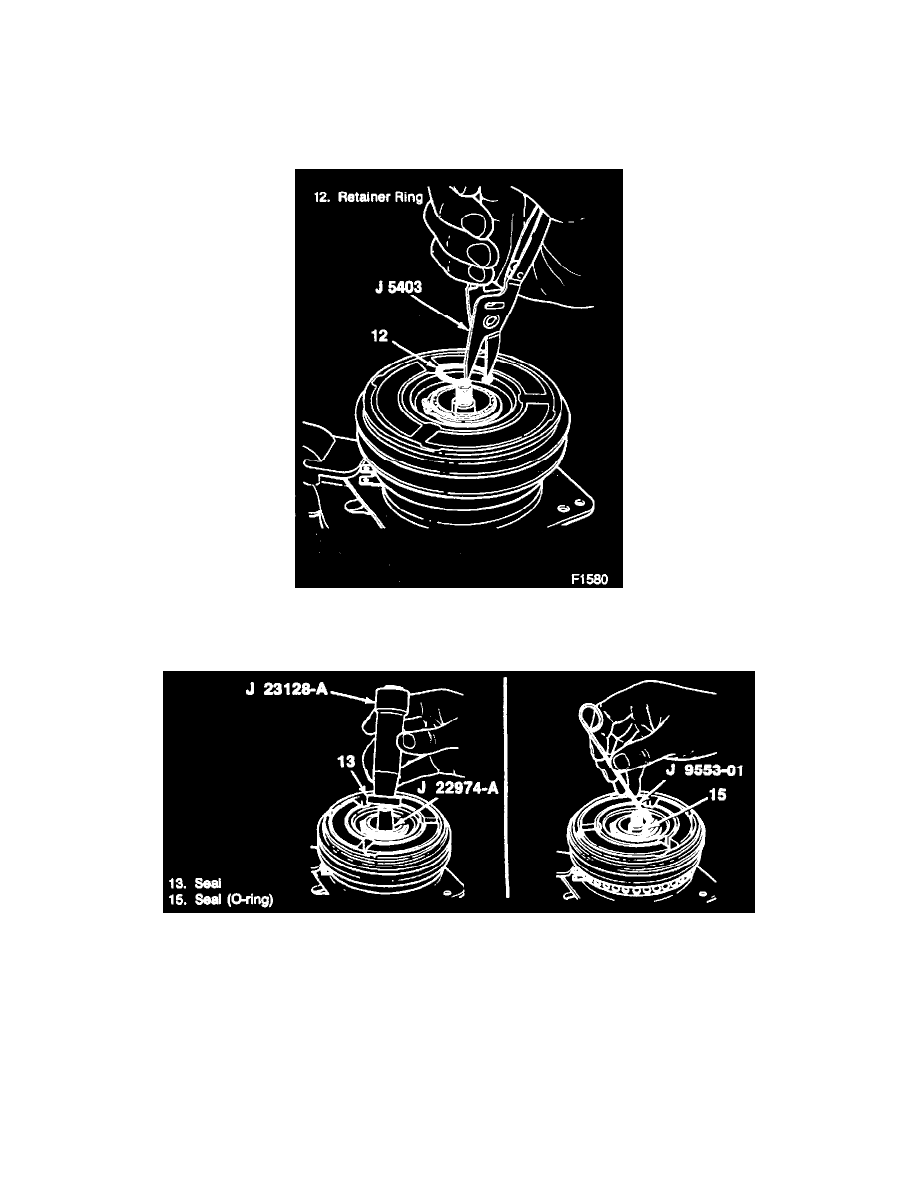 12. Retainer Ring

J 5403

12

F1580

J 23128-A

13

J 22974-A

13. Seal
15. Seal (O-ring)

J 9553-01

15