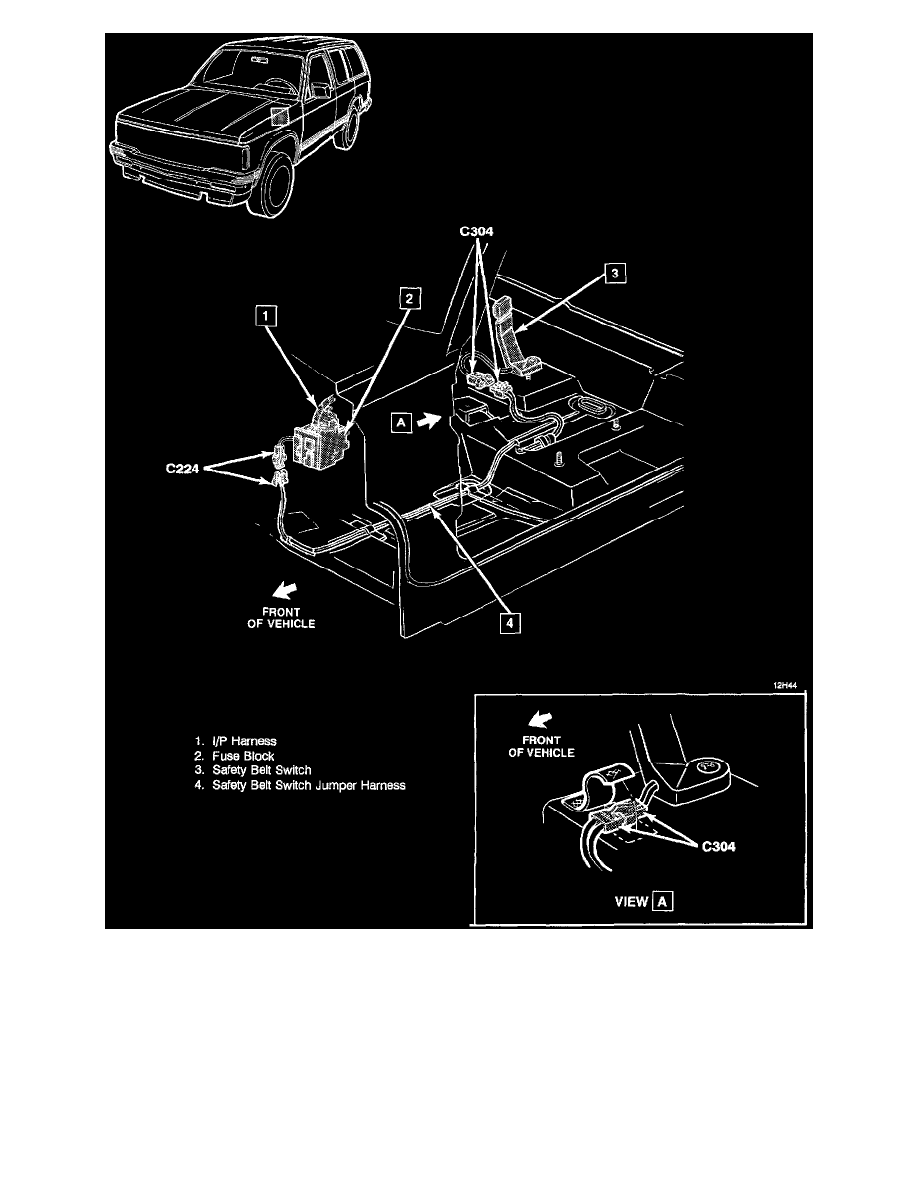 C304

3

2

1

A

C224

FRONT OF VEHICLE

4

12H44

1. I/P Harness
2. Fuse Block
3. Safety Belt Switch
4. Safety Belt Switch Jumper Harness

FRONT OF VEHICLE

C304

VIEW A