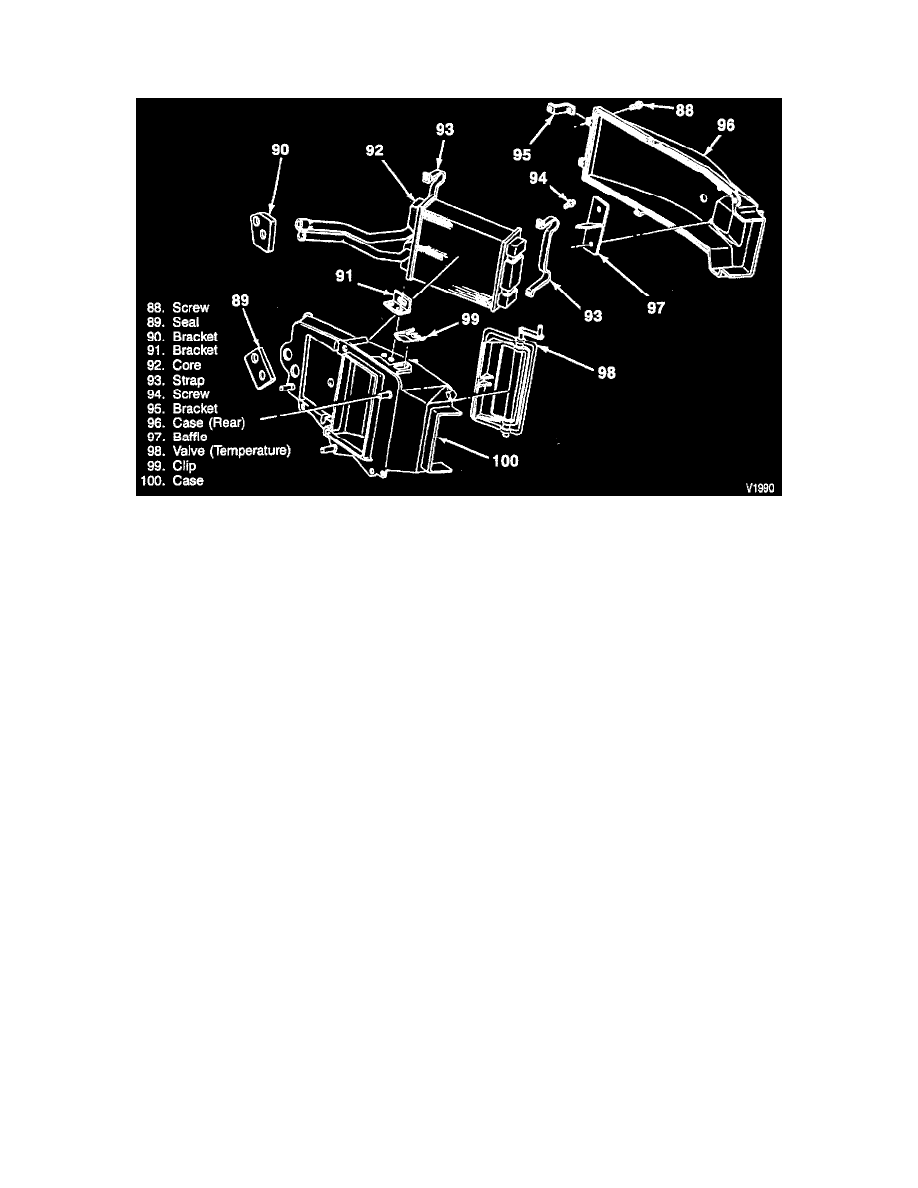 90
92
93
95
88
96
94
91
93
97
89
99
98
100

88. Screw
89. Seal
90. Bracket
91. Bracket
92. Core
93. Strap
94. Screw
95. Bracket
96. Case (Rear)
97. Baffle
98. Valve (Temperature)
99. Clip
100. Case

V1990