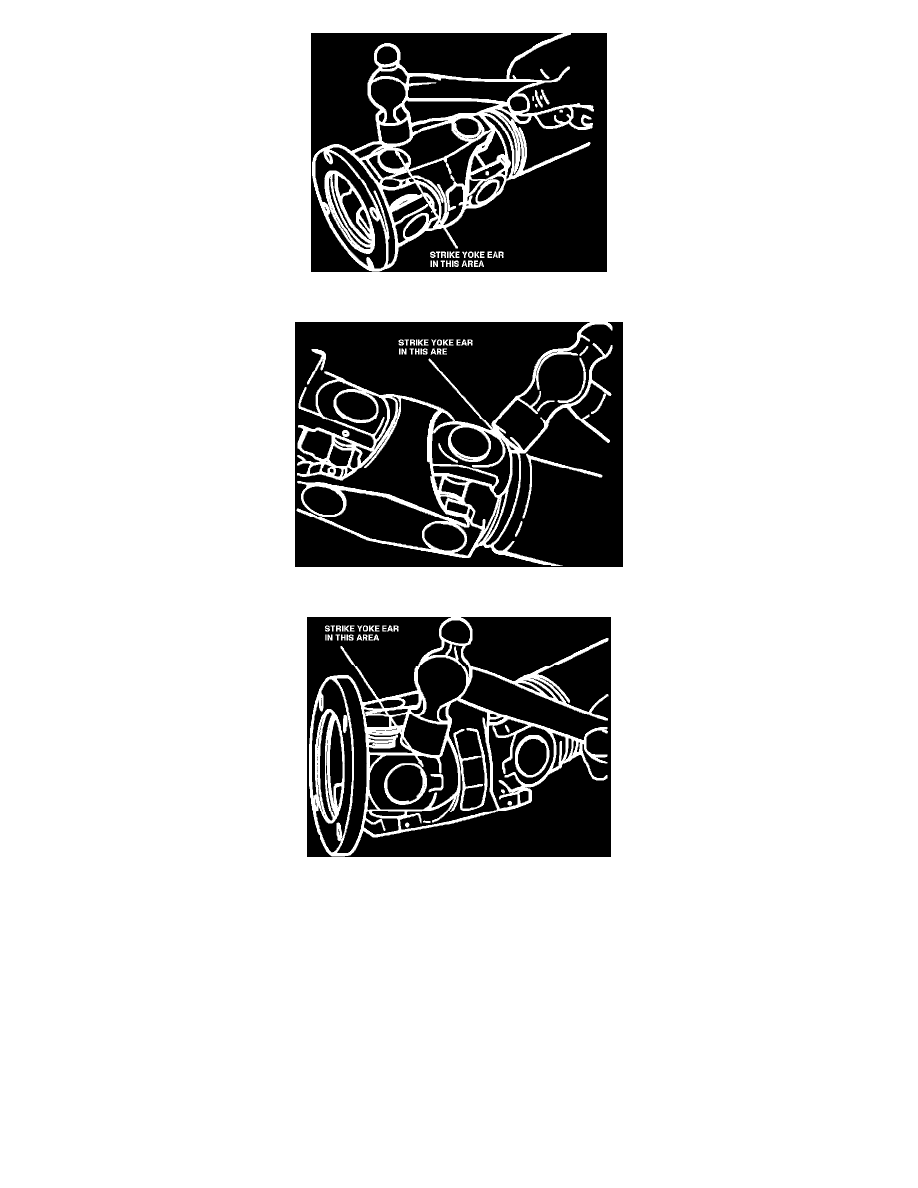 STRIKE YOKE EAR IN THIS AREA

STRIKE YOKE EAR IN THIS ARE

STRIKE YOKE EAR IN THIS AREA