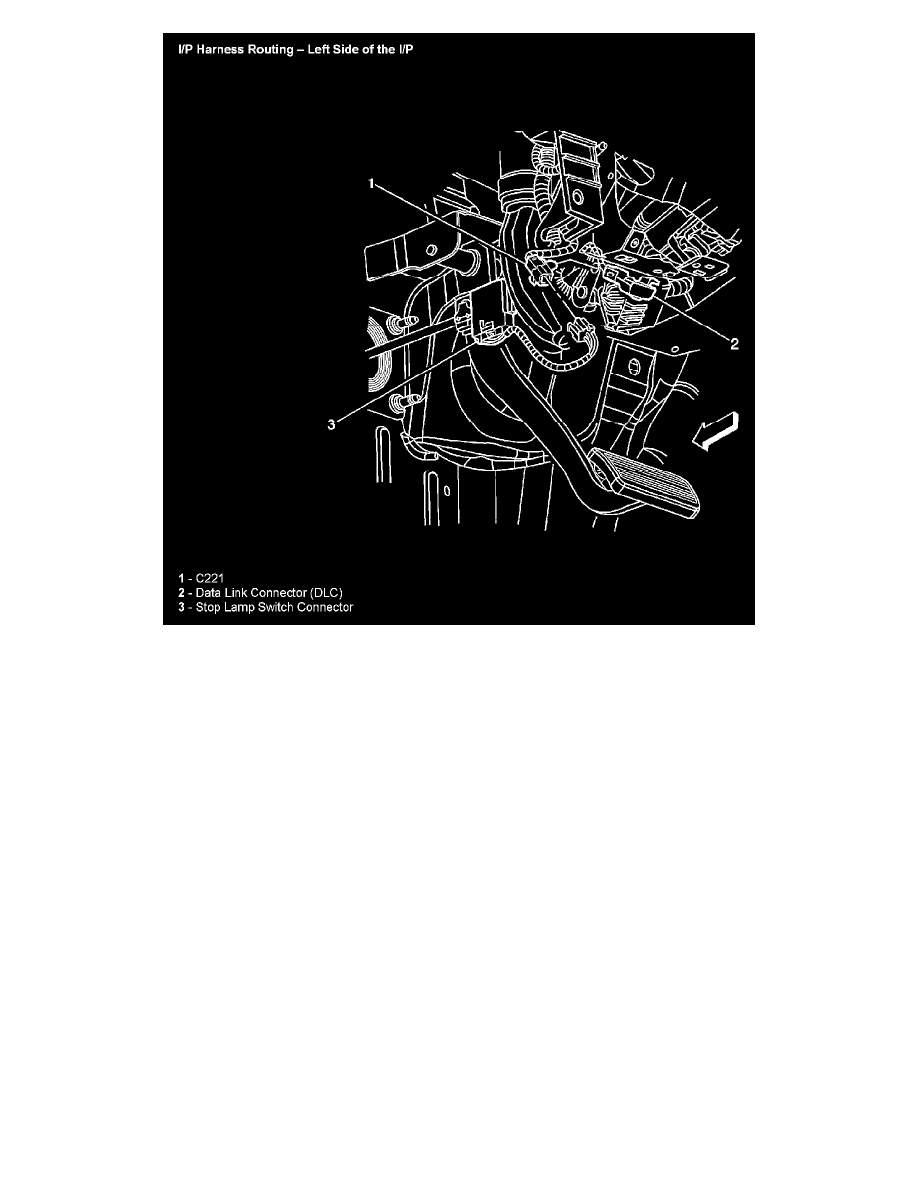 I/P Harness Routing – Left Side of the I/P

1

2

3

1 - C221
2 - Data Link Connector (DLC)
3 - Stop Lamp Switch Connector