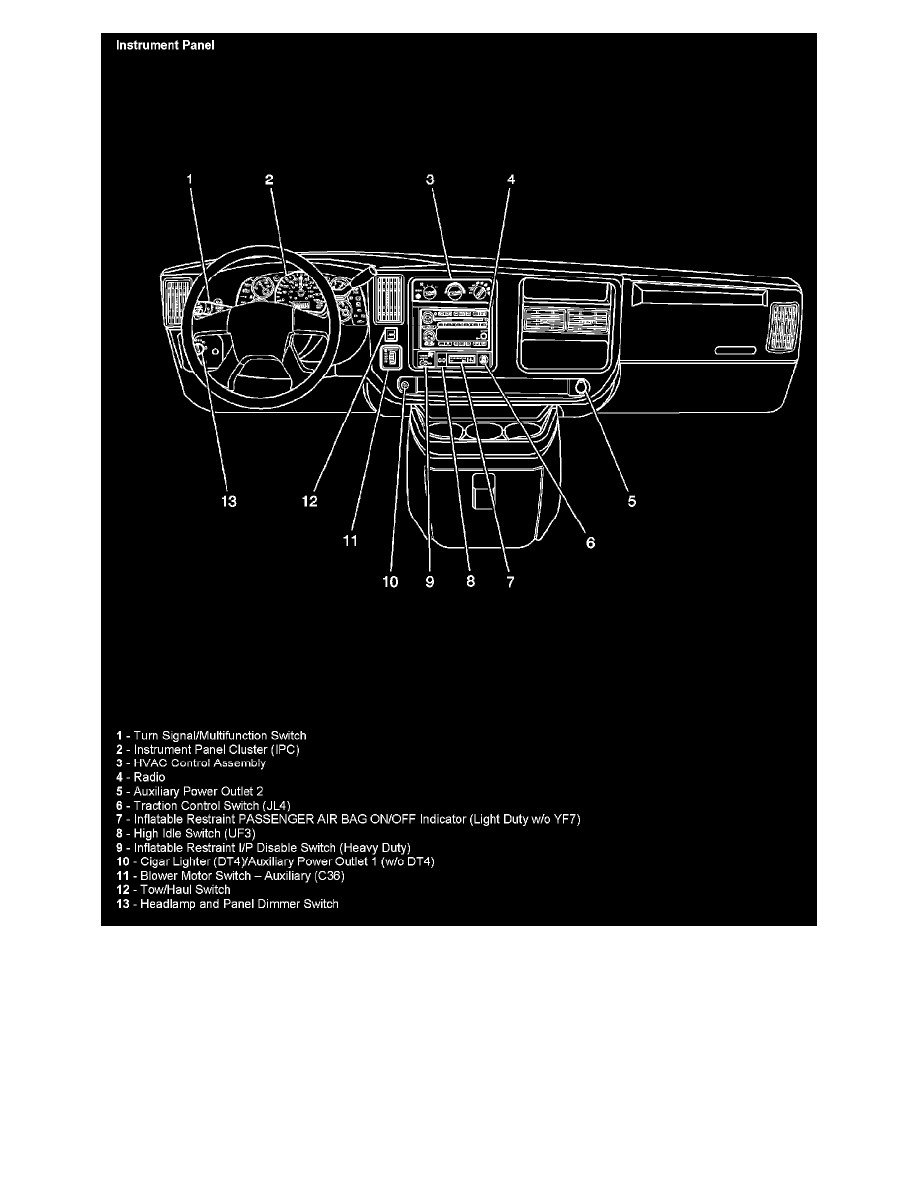 Instrument Panel

1
2
3
4
13
12
11
10
9
8
7
6
5

1 - Turn Signal/Multifunction Switch
2 - Instrument Panel Cluster (IPC)
3 - HVAC Control Assembly
4 - Radio
5 - Auxiliary Power Outlet 2
6 - Traction Control Switch (JL4)
7 - Inflatable Restraint PASSENGER AIR BAG ON/OFF Indicator (Light Duty w/o YF7)
8 - High Idle Switch (UF3)
9 - Inflatable Restraint I/P Disable Switch (Heavy Duty)
10 - Cigar Lighter (DT4)/Auxiliary Power Outlet 1 (w/o DT4)
11 - Blower Motor Switch – Auxiliary (C36)
12 - Tow/Haul Switch
13 - Headlamp and Panel Dimmer Switch