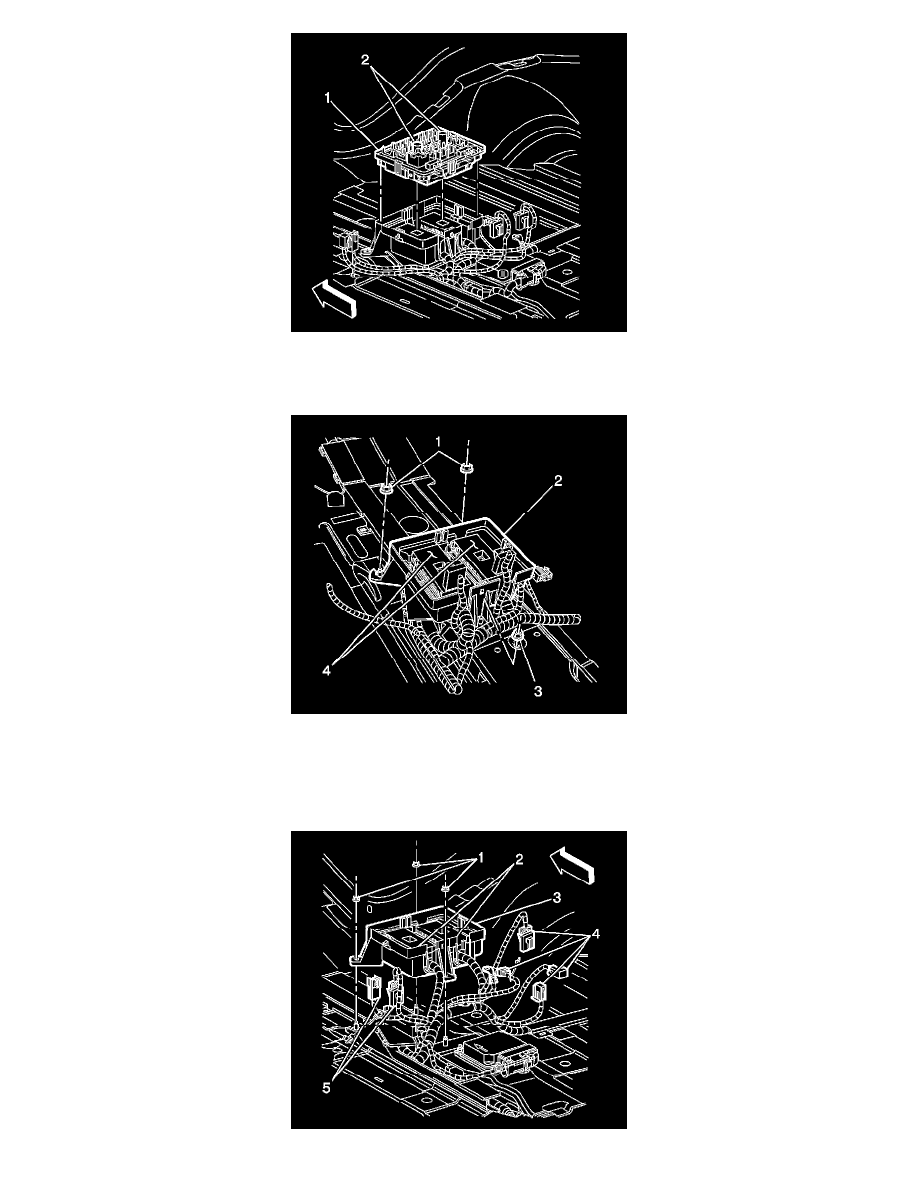 2
1

1
2
4
3

1
2
3
4
5