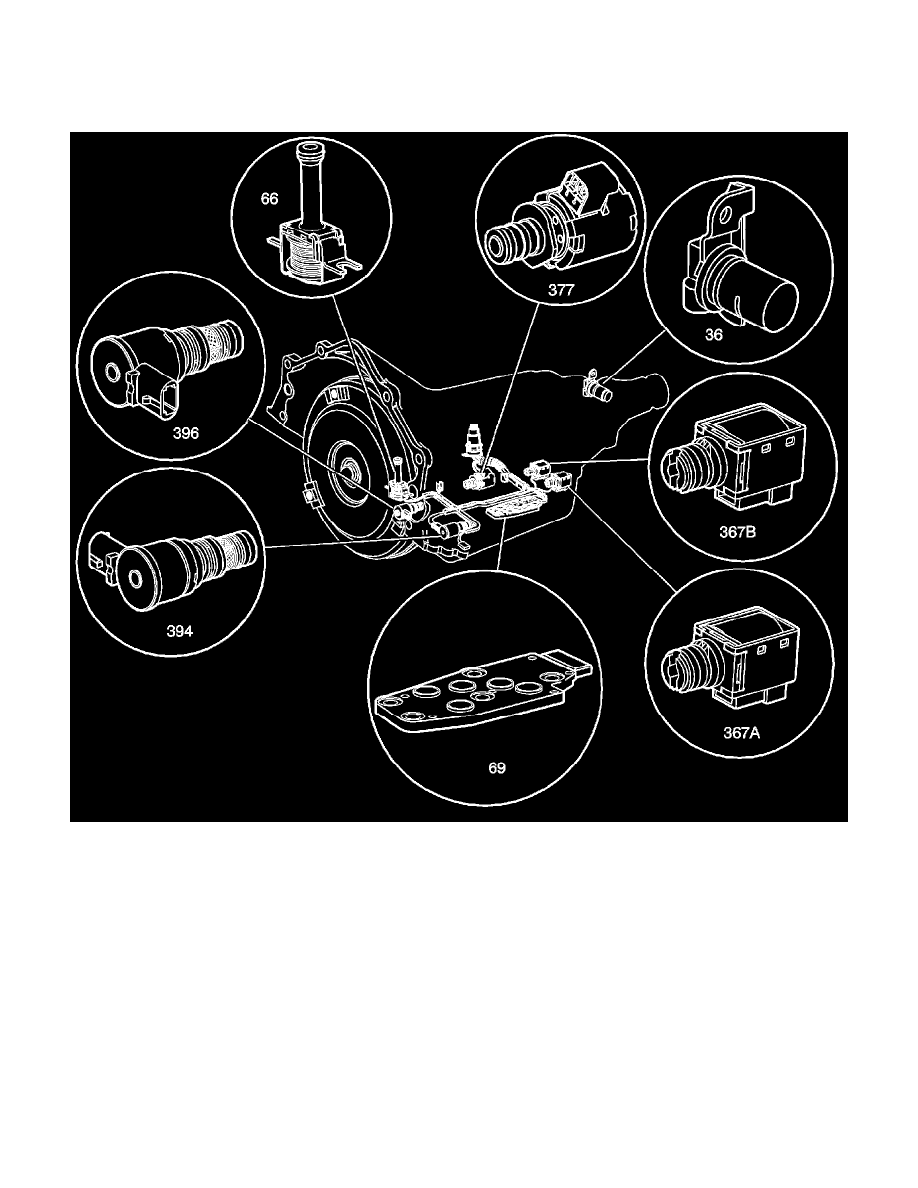 66

377

36

396

367B

394

367A

69