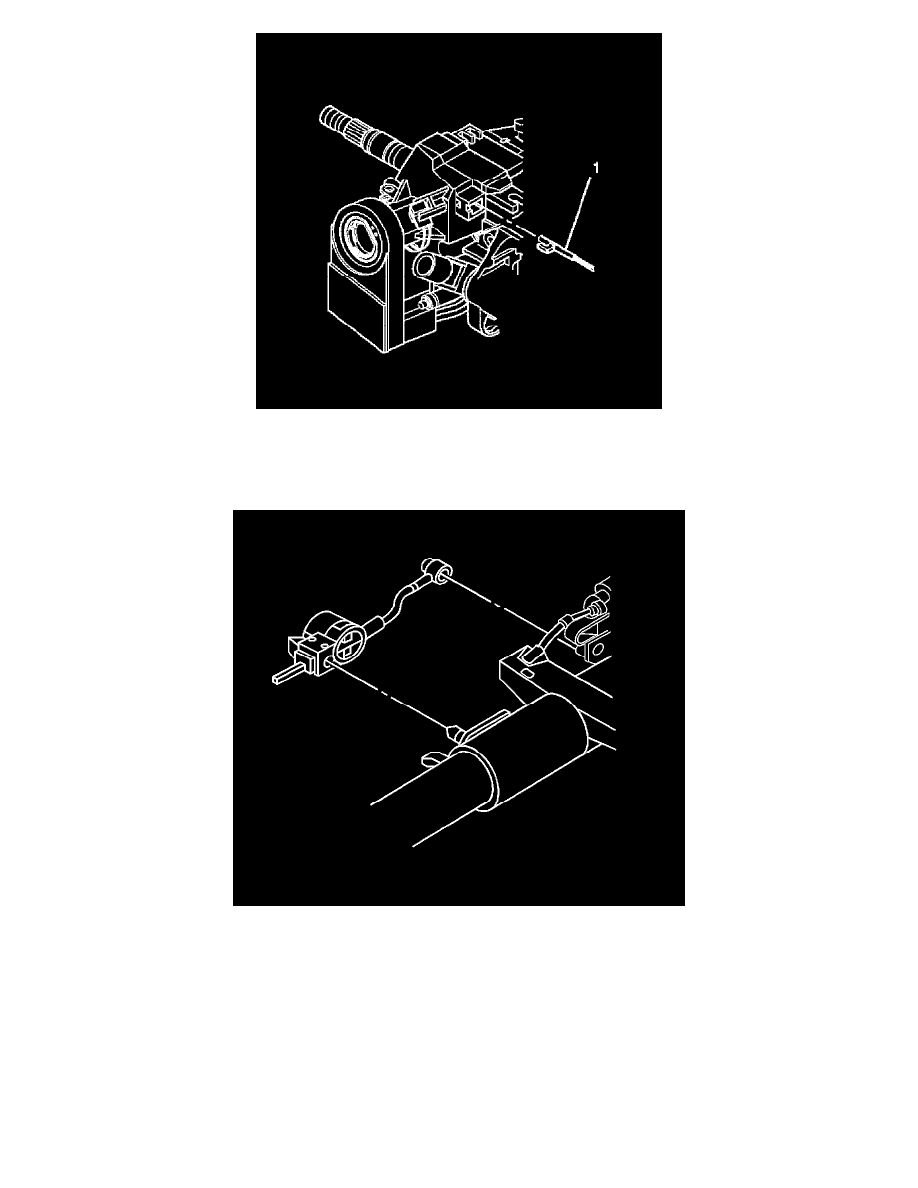 1