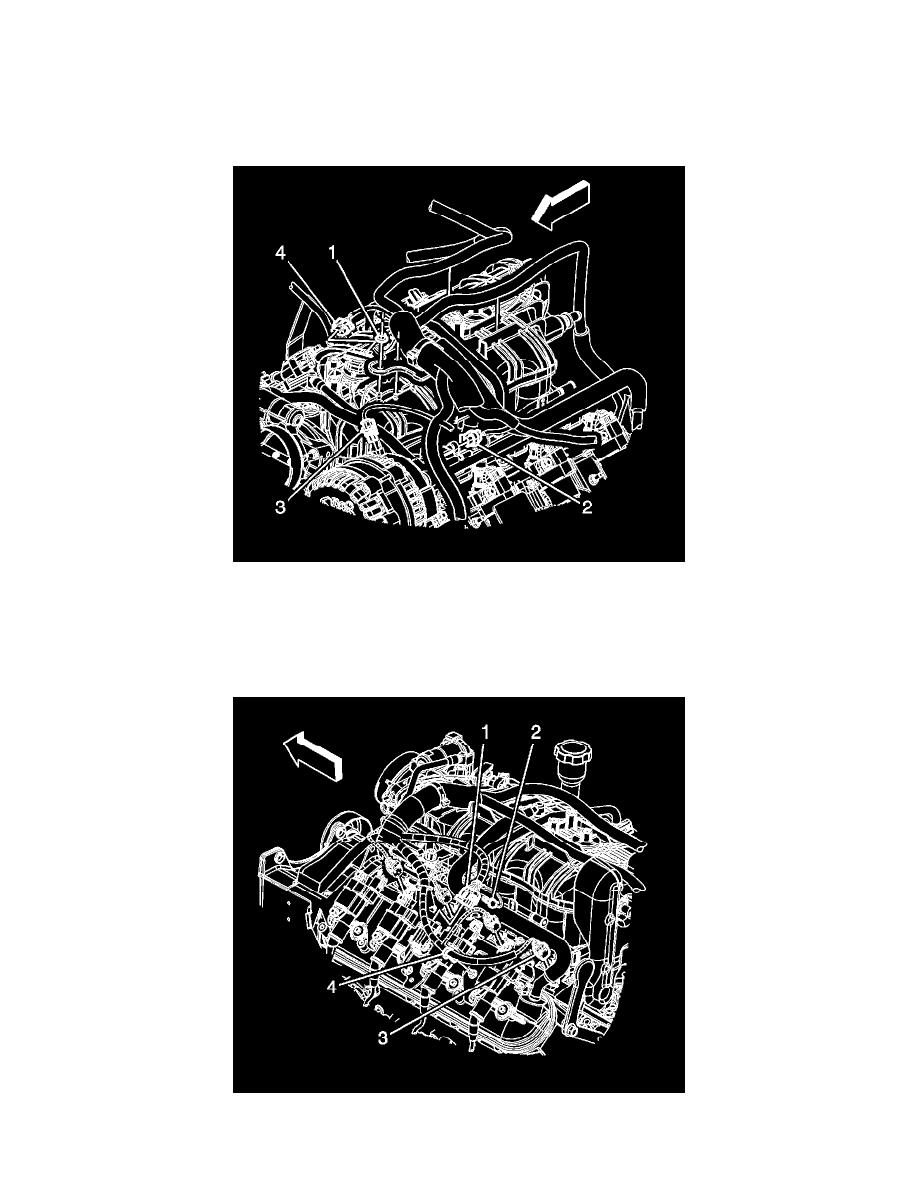 4
1
3
2

1
2
4
3