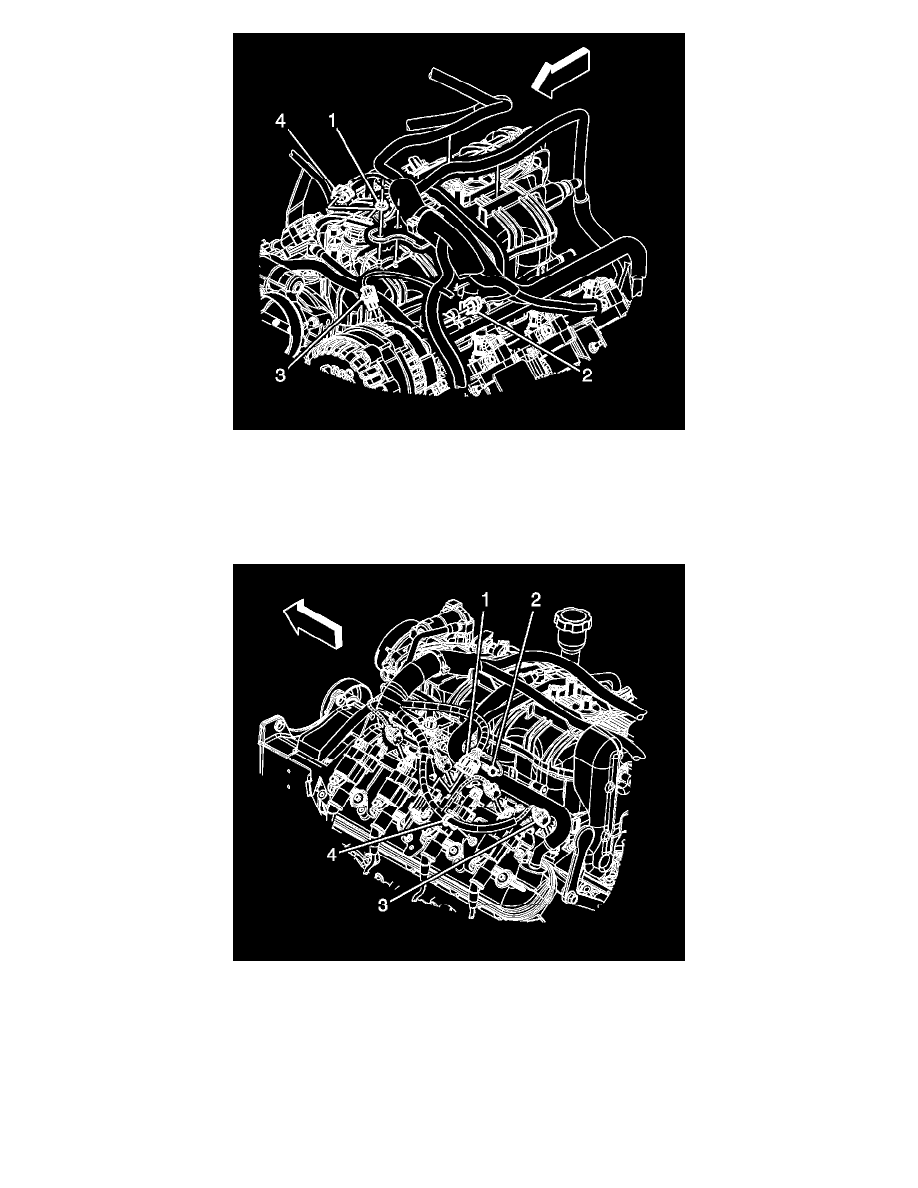 4
1
3
2

1
2
4
3