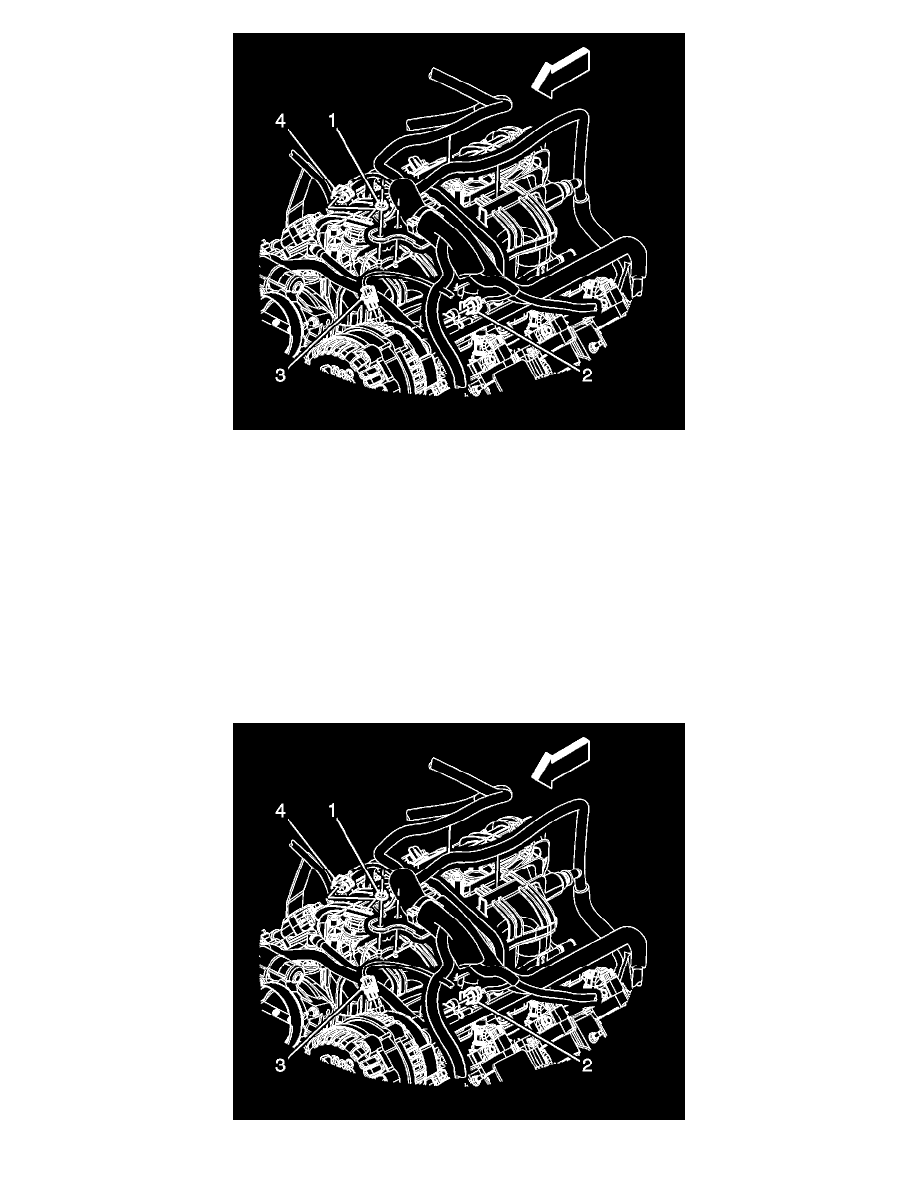 4
1
3
2

4
1
3
2