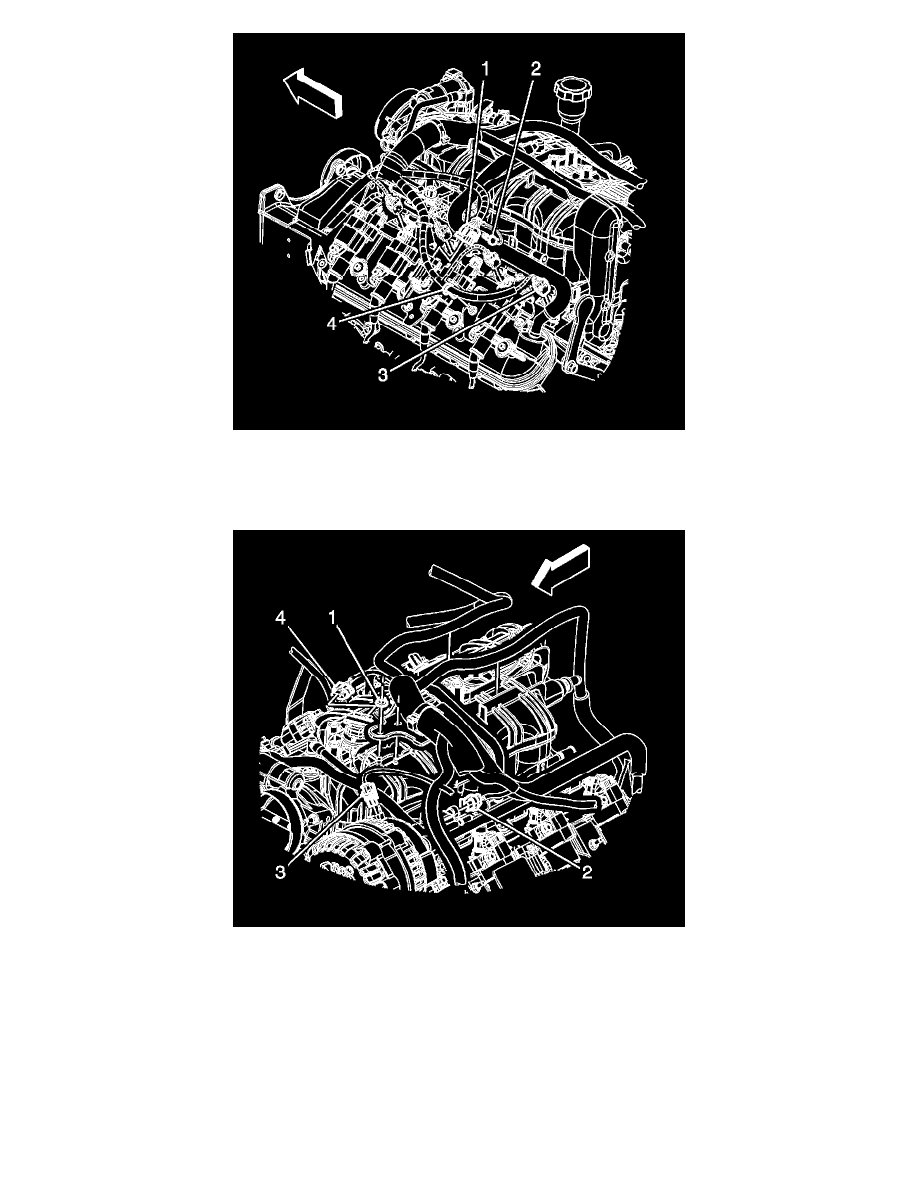 1
2
4
3

4
1
3
2