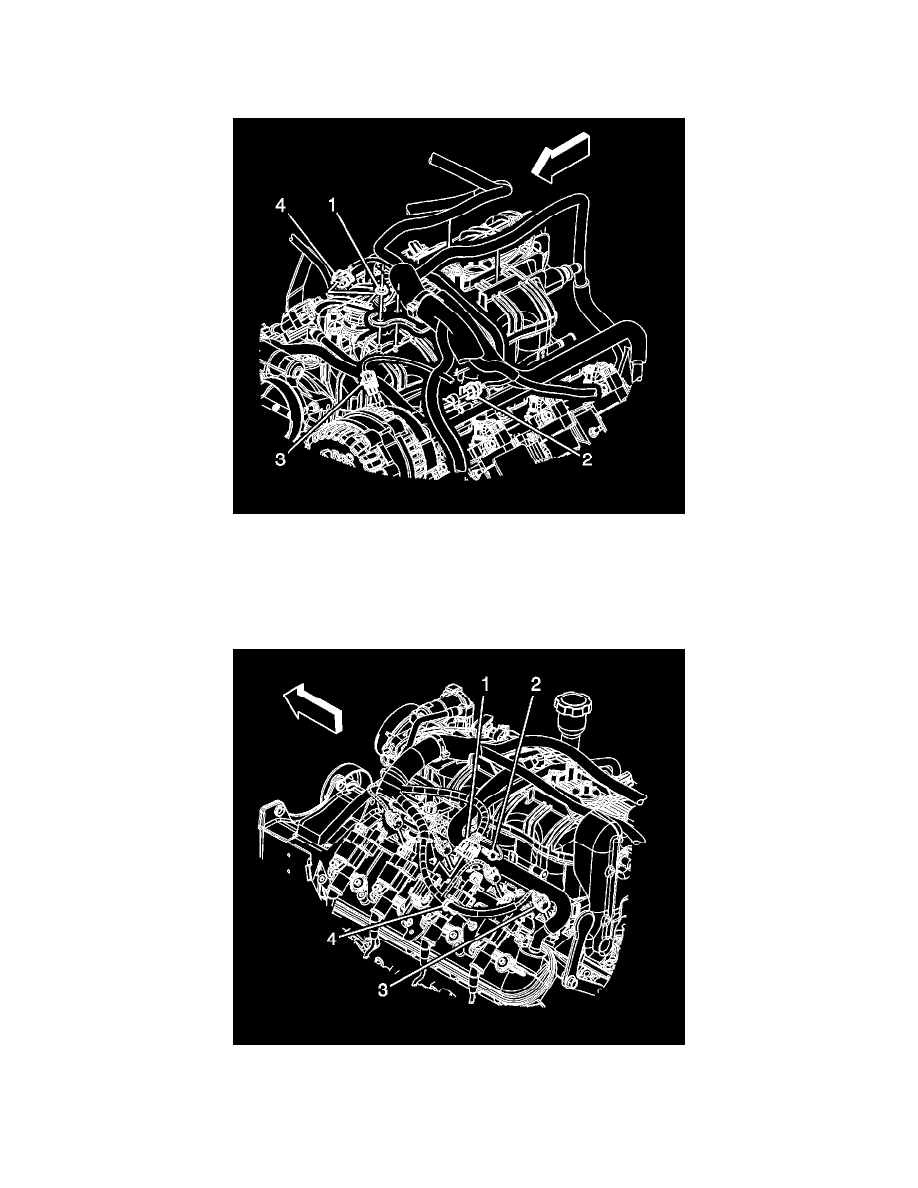 4
1
3
2

1
2
4
3