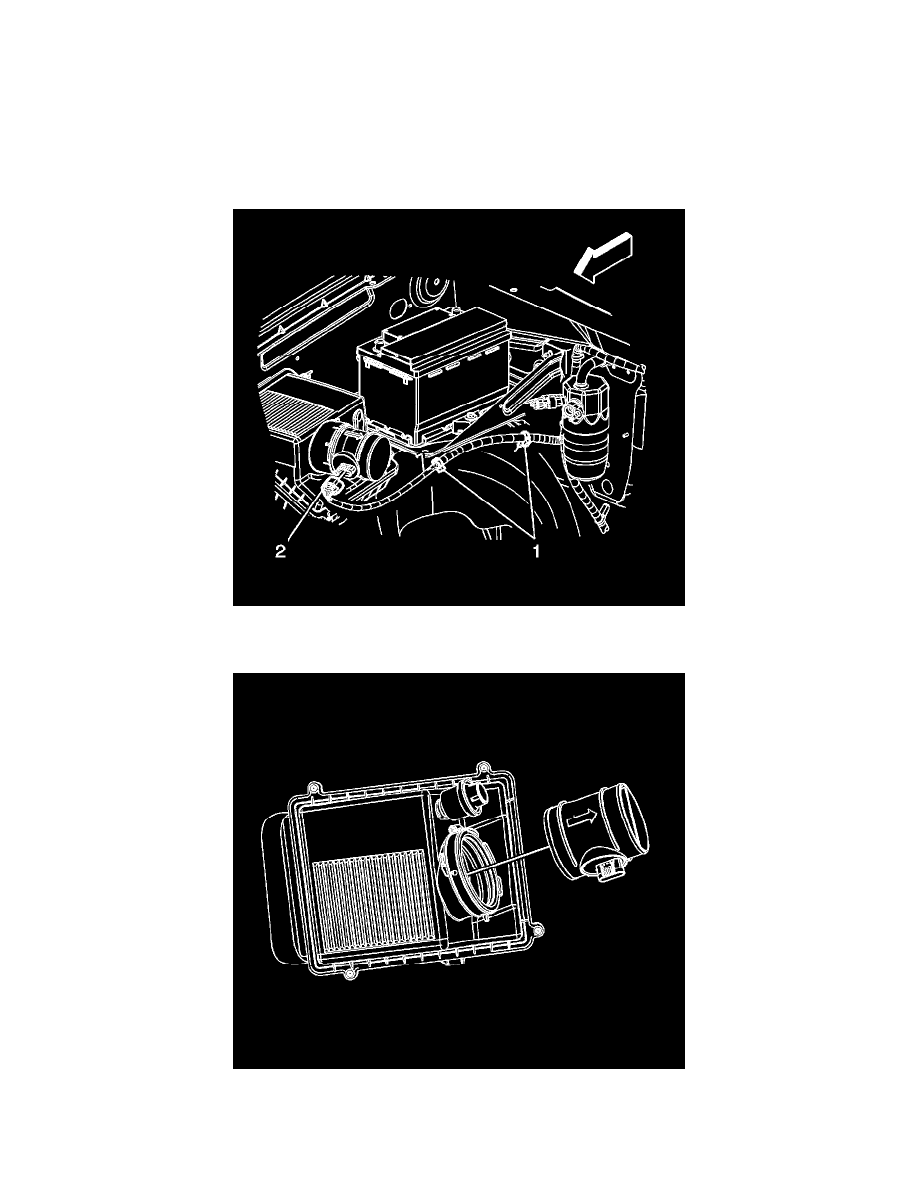 2

1