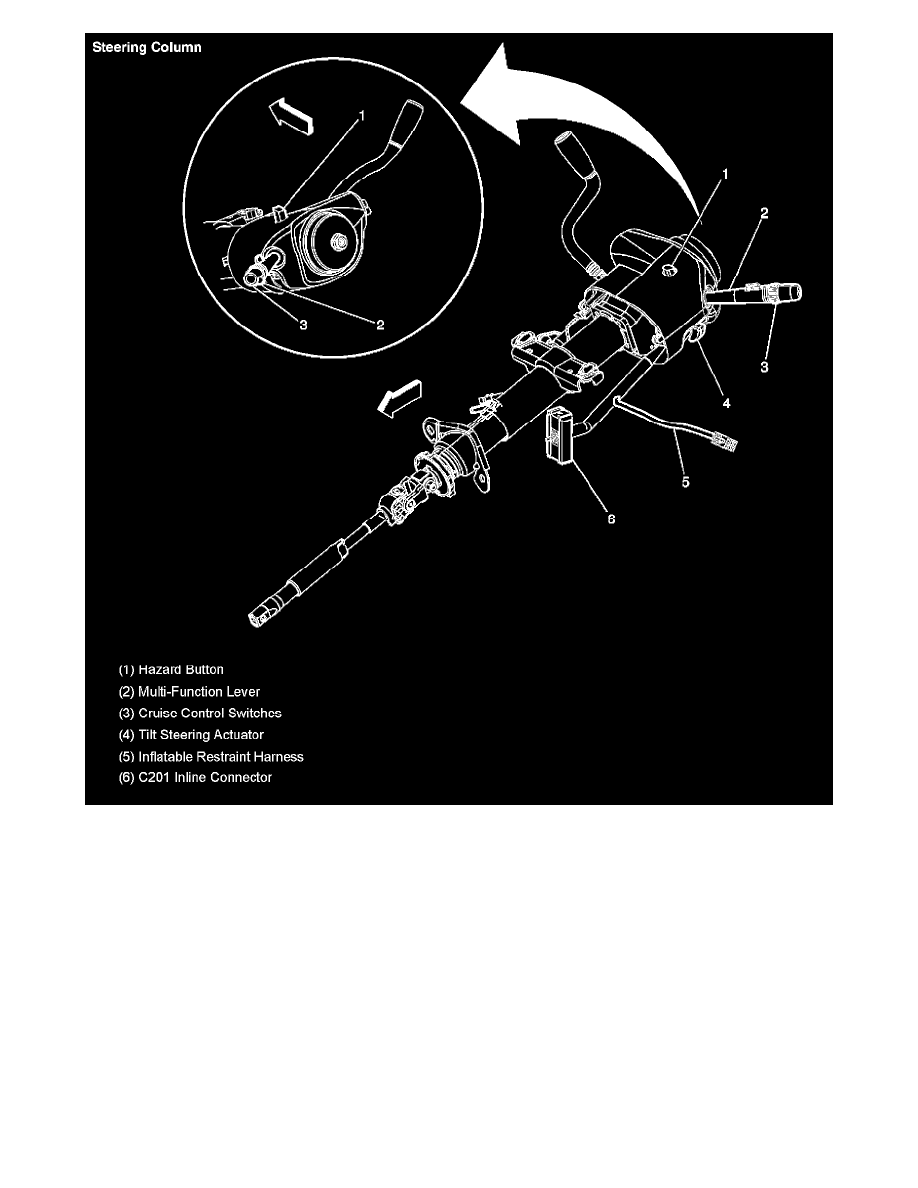 Steering Column

1

3

2

1

2

3

4

5

6

(1) Hazard Button
(2) Multi-Function Lever
(3) Cruise Control Switches
(4) Tilt Steering Actuator
(5) Inflatable Restraint Harness
(6) C201 Inline Connector