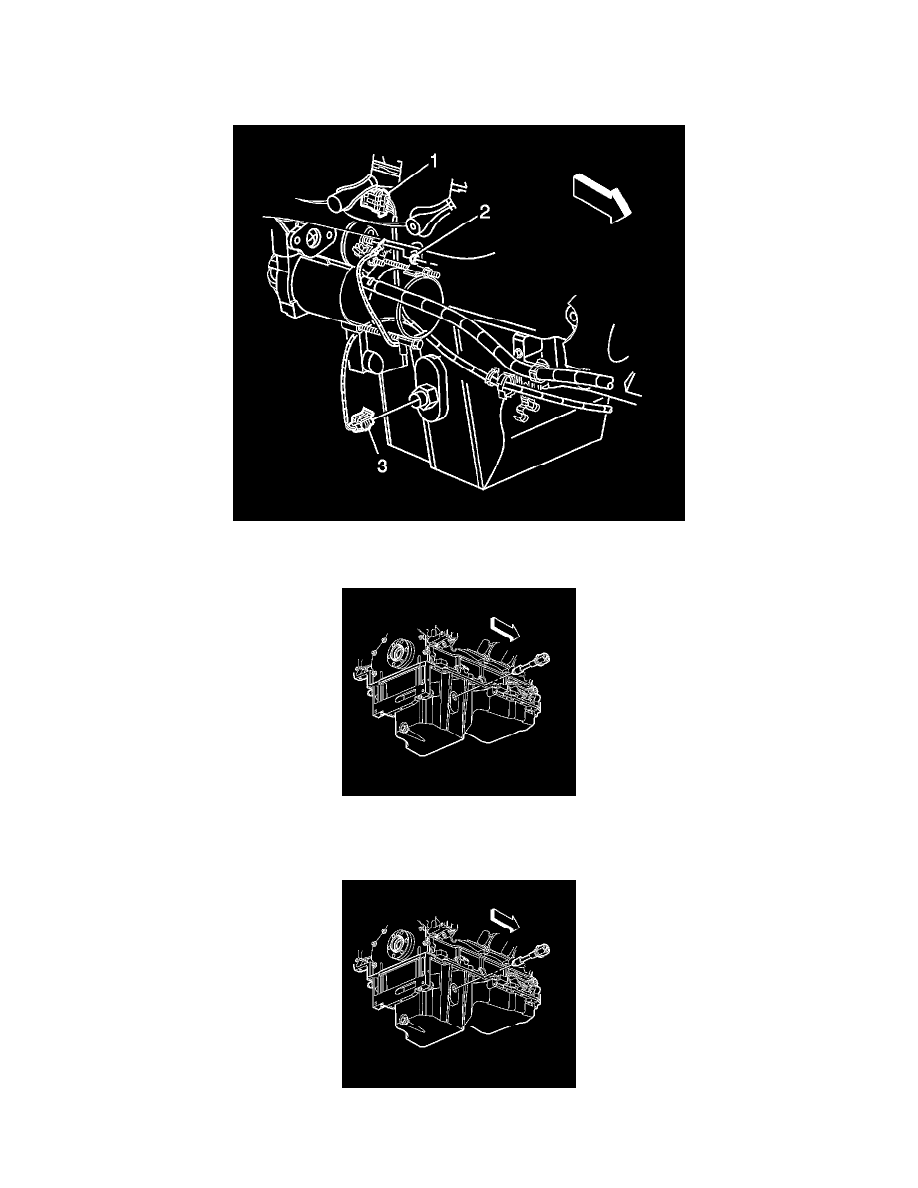 1
2
3