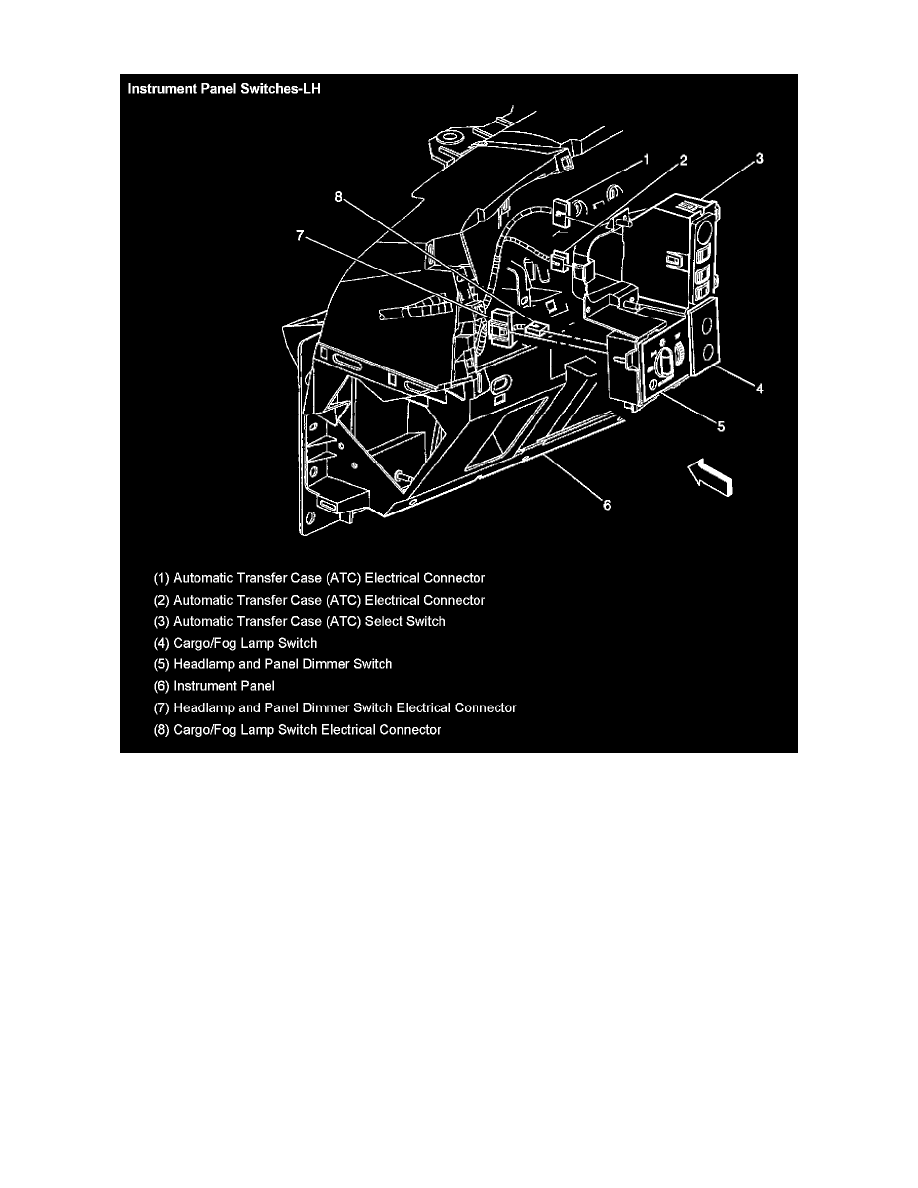 Instrument Panel Switches-LH

1
2
3
8
7
4
5
6

(1) Automatic Transfer Case (ATC) Electrical Connector
(2) Automatic Transfer Case (ATC) Electrical Connector
(3) Automatic Transfer Case (ATC) Select Switch
(4) Cargo/Fog Lamp Switch
(5) Headlamp and Panel Dimmer Switch
(6) Instrument Panel
(7) Headlamp and Panel Dimmer Switch Electrical Connector
(8) Cargo/Fog Lamp Switch Electrical Connector