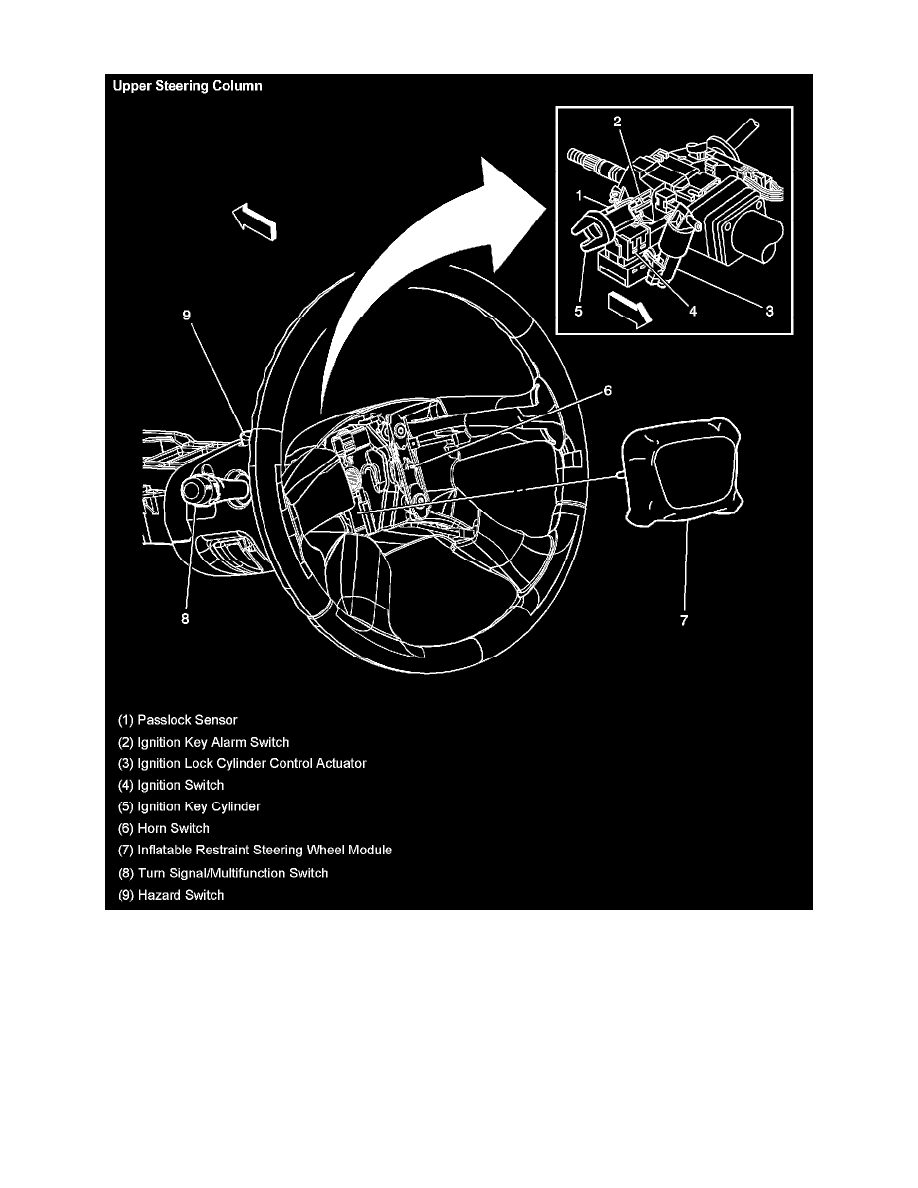 Upper Steering Column

2
1
5
4
3
9
6
8
7

(1) Passlock Sensor
(2) Ignition Key Alarm Switch
(3) Ignition Lock Cylinder Control Actuator
(4) Ignition Switch
(5) Ignition Key Cylinder
(6) Horn Switch
(7) Inflatable Restraint Steering Wheel Module
(8) Turn Signal/Multifunction Switch
(9) Hazard Switch