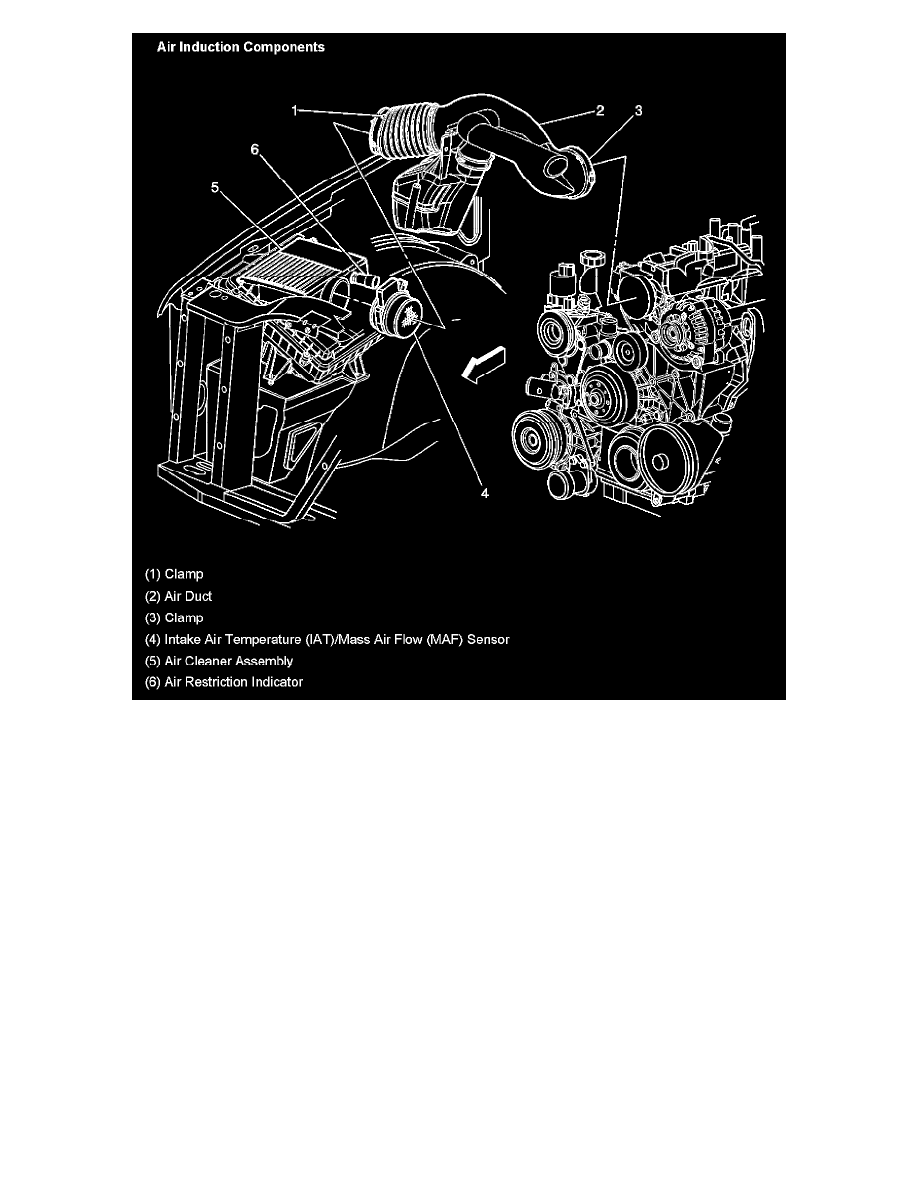 Air Induction Components

1
2
3
6
5
4

(1) Clamp
(2) Air Duct
(3) Clamp
(4) Intake Air Temperature (IAT)/Mass Air Flow (MAF) Sensor
(5) Air Cleaner Assembly
(6) Air Restriction Indicator