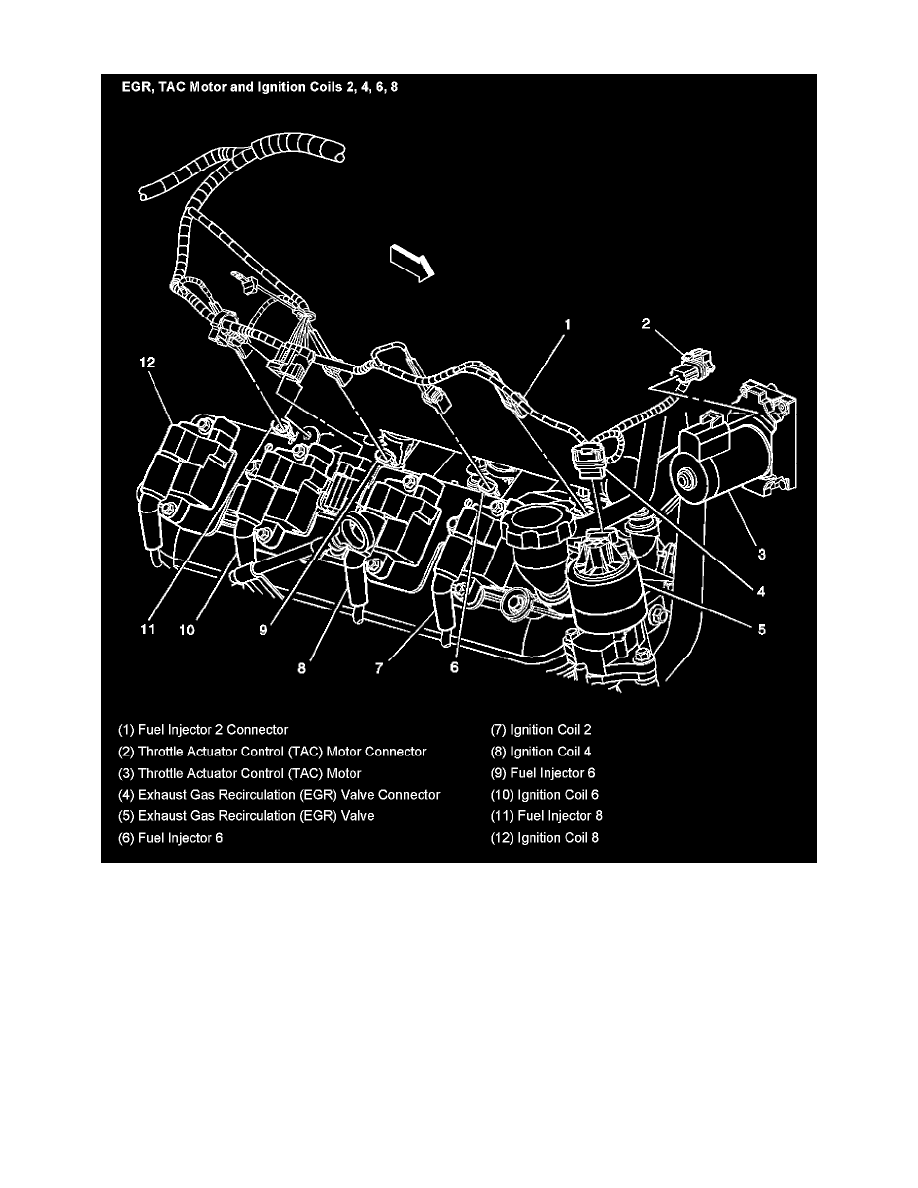 EGR, TAC Motor and Ignition Coils 2, 4, 6, 8

1
2
12
3
4
5
11
10
9
8
7
6

(1) Fuel Injector 2 Connector
(2) Throttle Actuator Control (TAC) Motor Connector
(3) Throttle Actuator Control (TAC) Motor
(4) Exhaust Gas Recirculation (EGR) Valve Connector
(5) Exhaust Gas Recirculation (EGR) Valve
(6) Fuel Injector 6

(7) Ignition Coil 2
(8) Ignition Coil 4
(9) Fuel Injector 6
(10) Ignition Coil 6
(11) Fuel Injector 8
(12) Ignition Coil 8