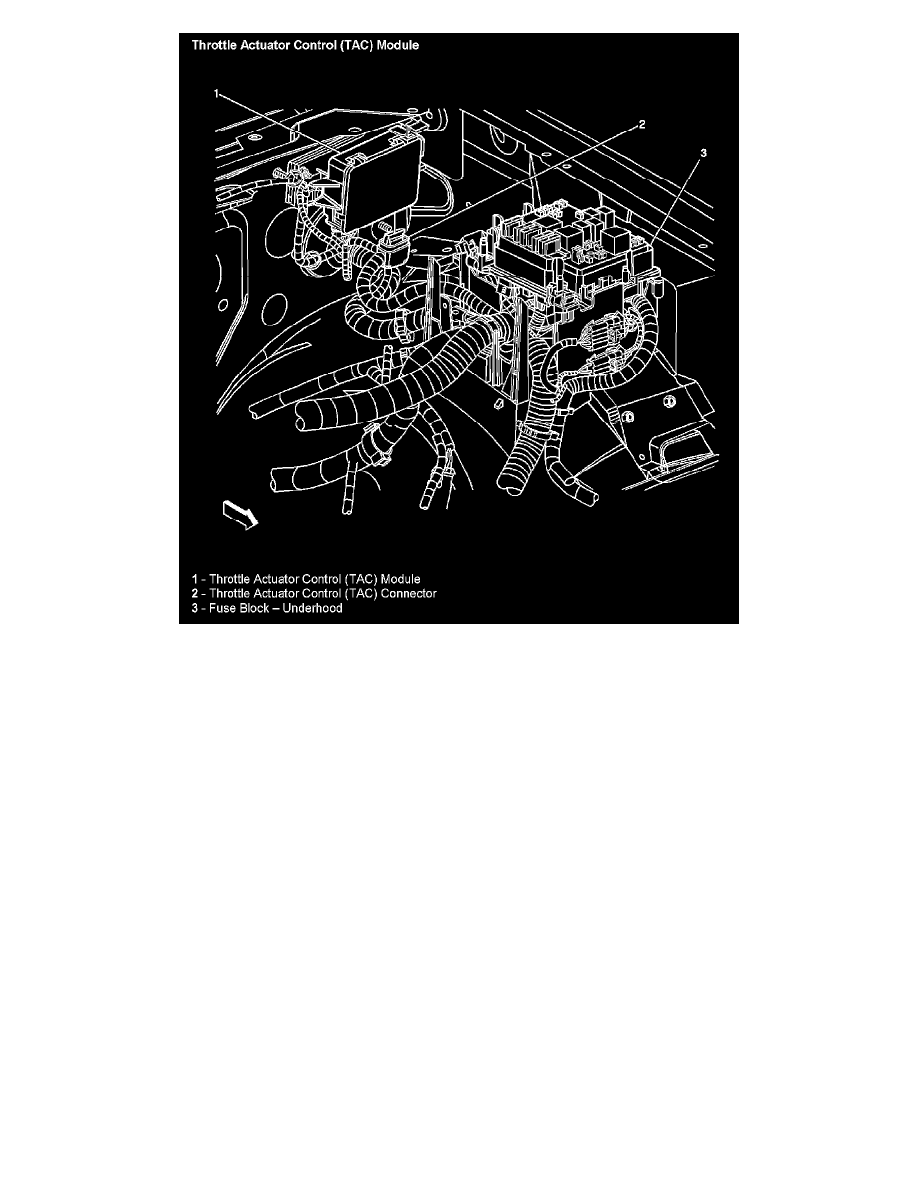 Throttle Actuator Control (TAC) Module

1

2

3

1 - Throttle Actuator Control (TAC) Module
2 - Throttle Actuator Control (TAC) Connector
3 - Fuse Block – Underhood