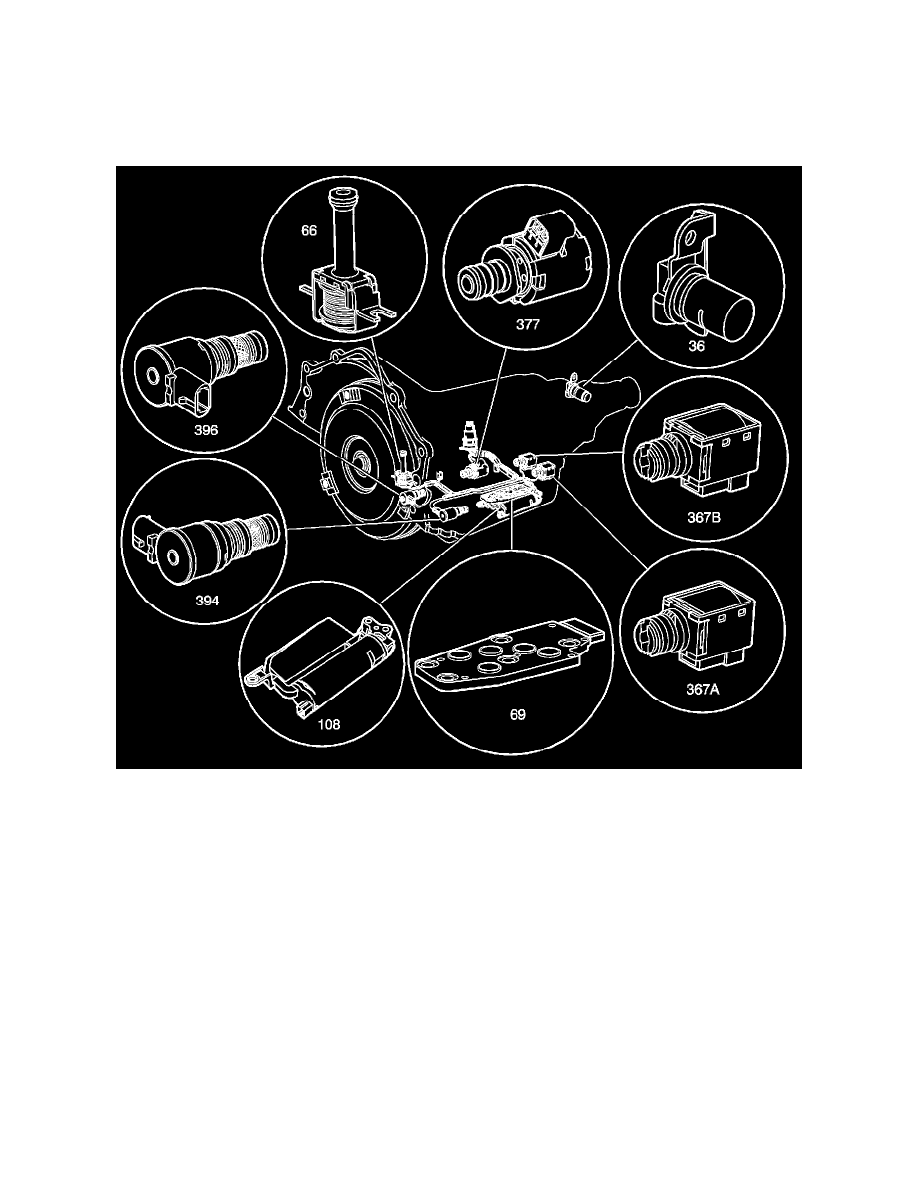 66

377

36

396

367B

394

108

69

367A