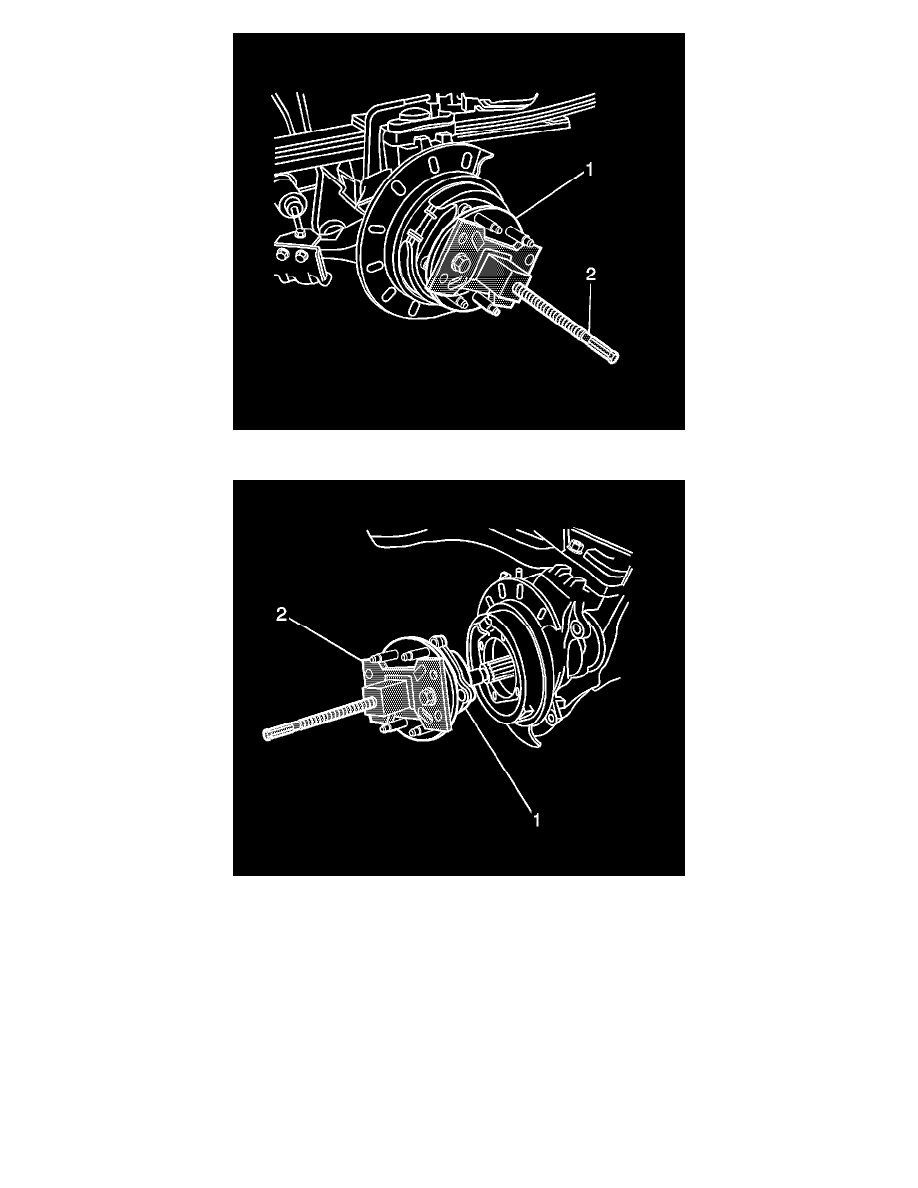 1
2

2
1