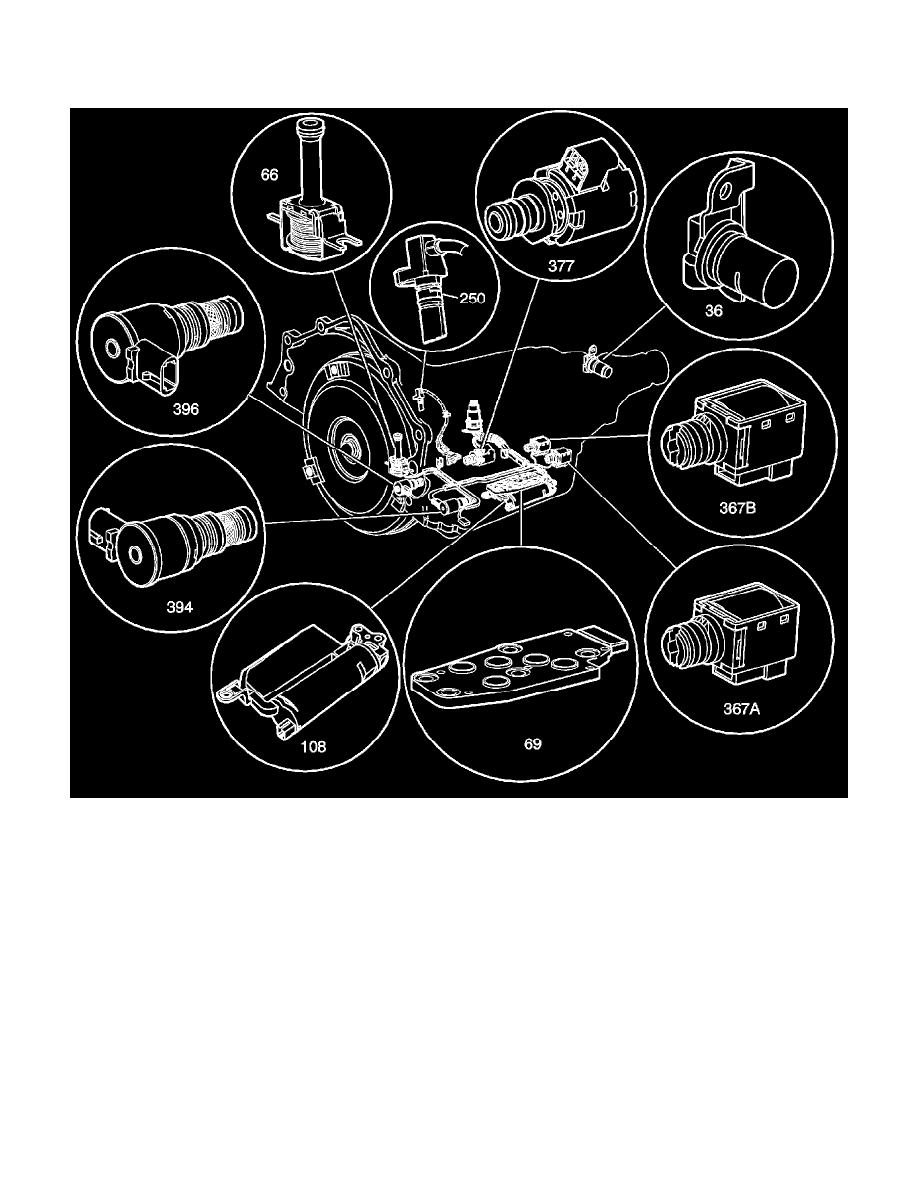 66
377
36
250
396
367B
394
108
69
367A