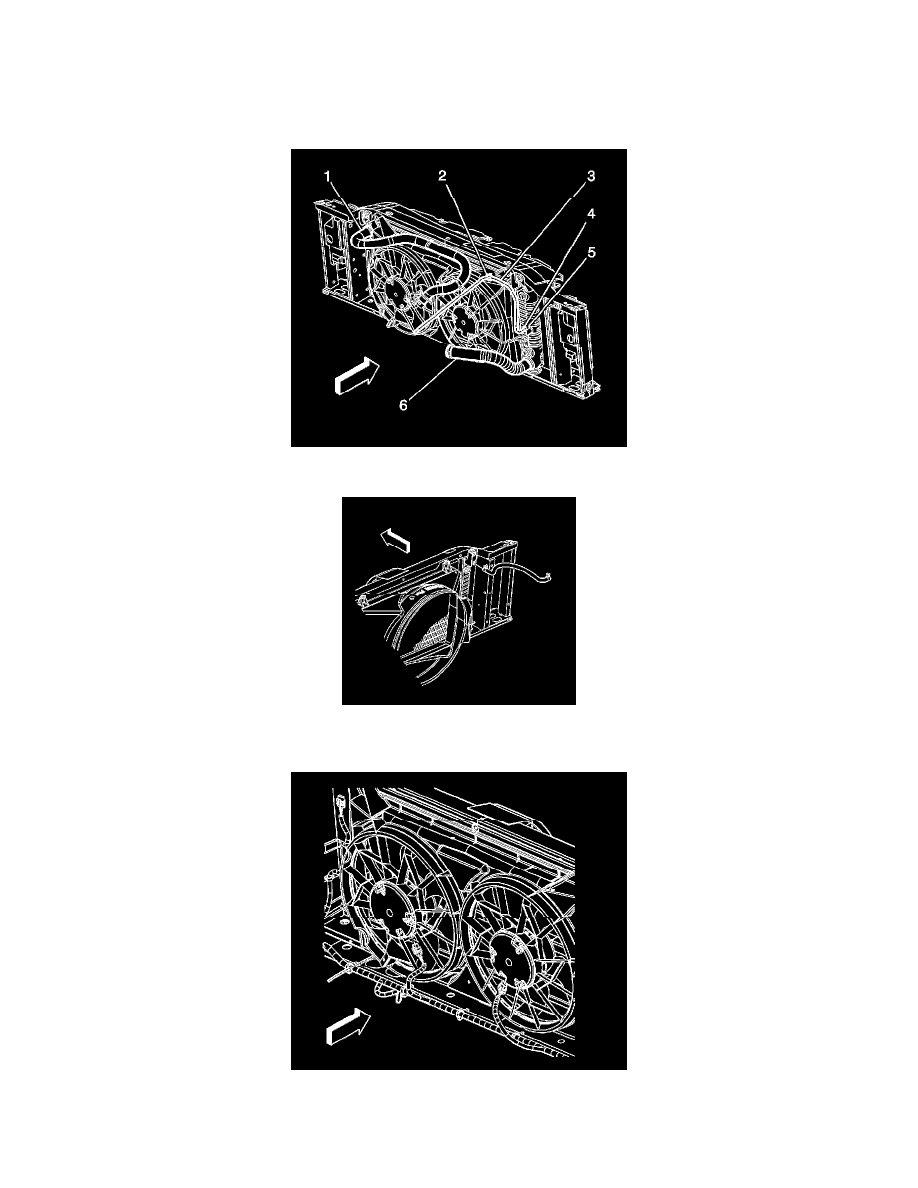 1
2
3
4
5
6