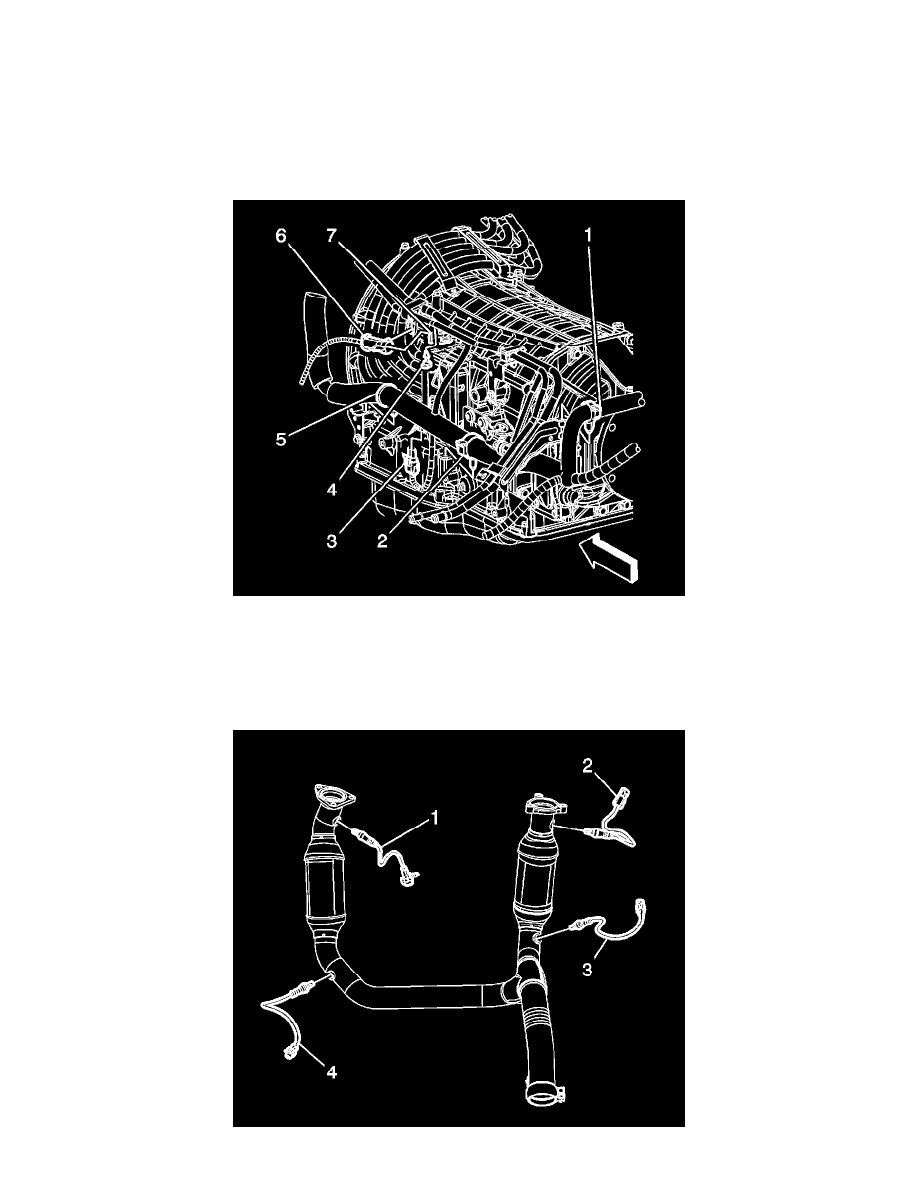 6
7
1
5
4
3
2

2
1
3
4