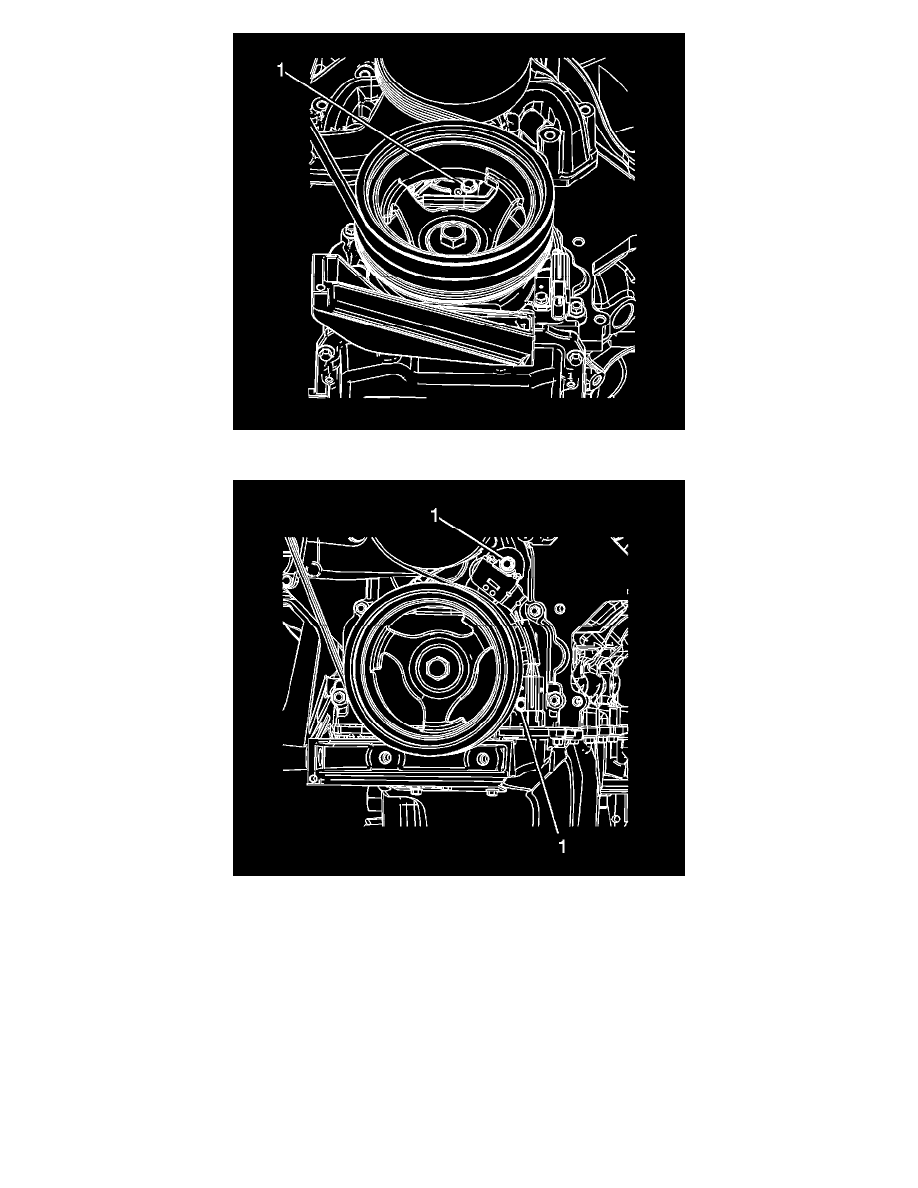 1

1

1