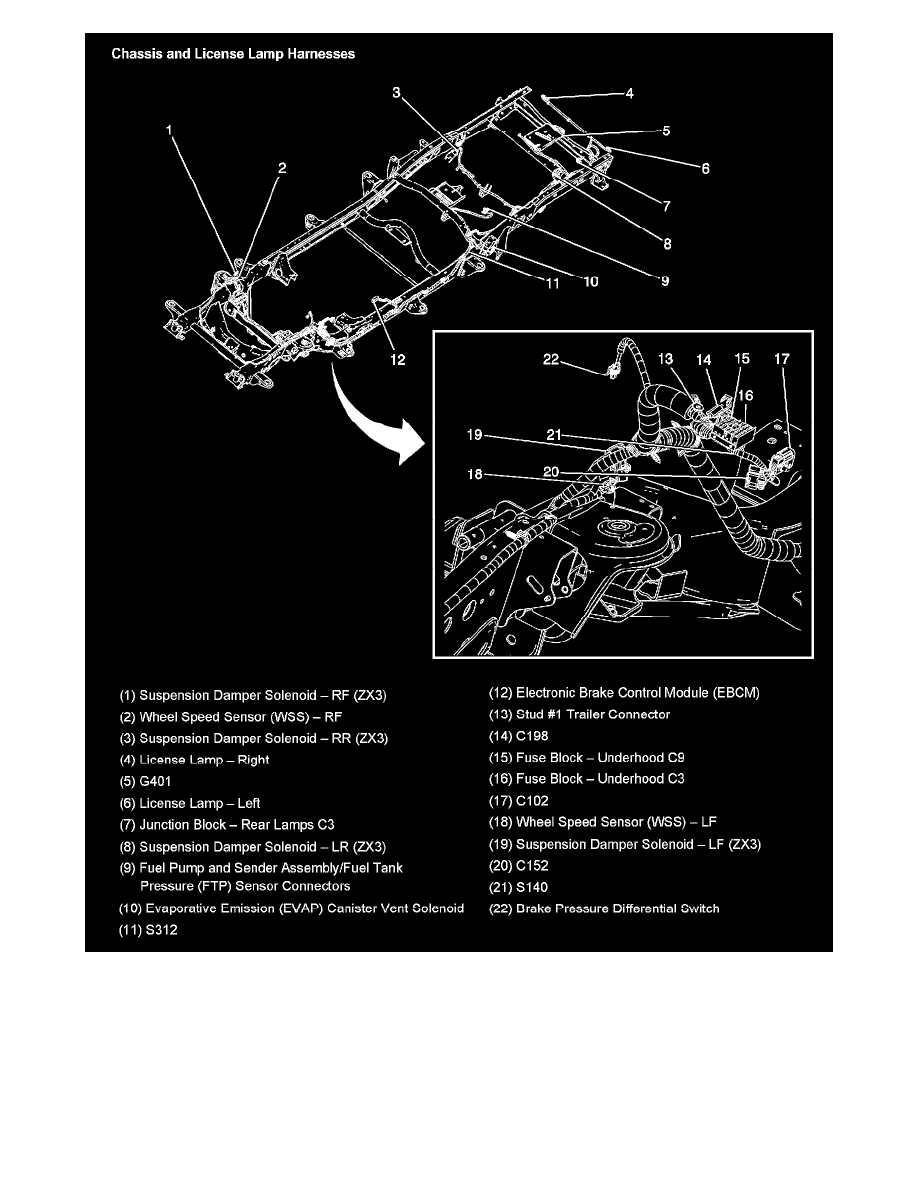 Chassis and License Lamp Harnesses

1
2
3
4
5
6
7
8
9
10
11
12

22
13
14
15
17
16
19
21
18
20

(1) Suspension Damper Solenoid – RF (ZX3)
(2) Wheel Speed Sensor (WSS) – RF
(3) Suspension Damper Solenoid – RR (ZX3)
(4) License Lamp – Right
(5) G401
(6) License Lamp – Left
(7) Junction Block – Rear Lamps C3
(8) Suspension Damper Solenoid – LR (ZX3)
(9) Fuel Pump and Sender Assembly/Fuel Tank Pressure (FTP) Sensor Connectors
(10) Evaporative Emission (EVAP) Canister Vent Solenoid
(11) S312

(12) Electronic Brake Control Module (EBCM)
(13) Stud #1 Trailer Connector
(14) C198
(15) Fuse Block – Underhood C9
(16) Fuse Block – Underhood C3
(17) C102
(18) Wheel Speed Sensor (WSS) – LF
(19) Suspension Damper Solenoid – LF (ZX3)
(20) C152
(21) S140
(22) Brake Pressure Differential Switch