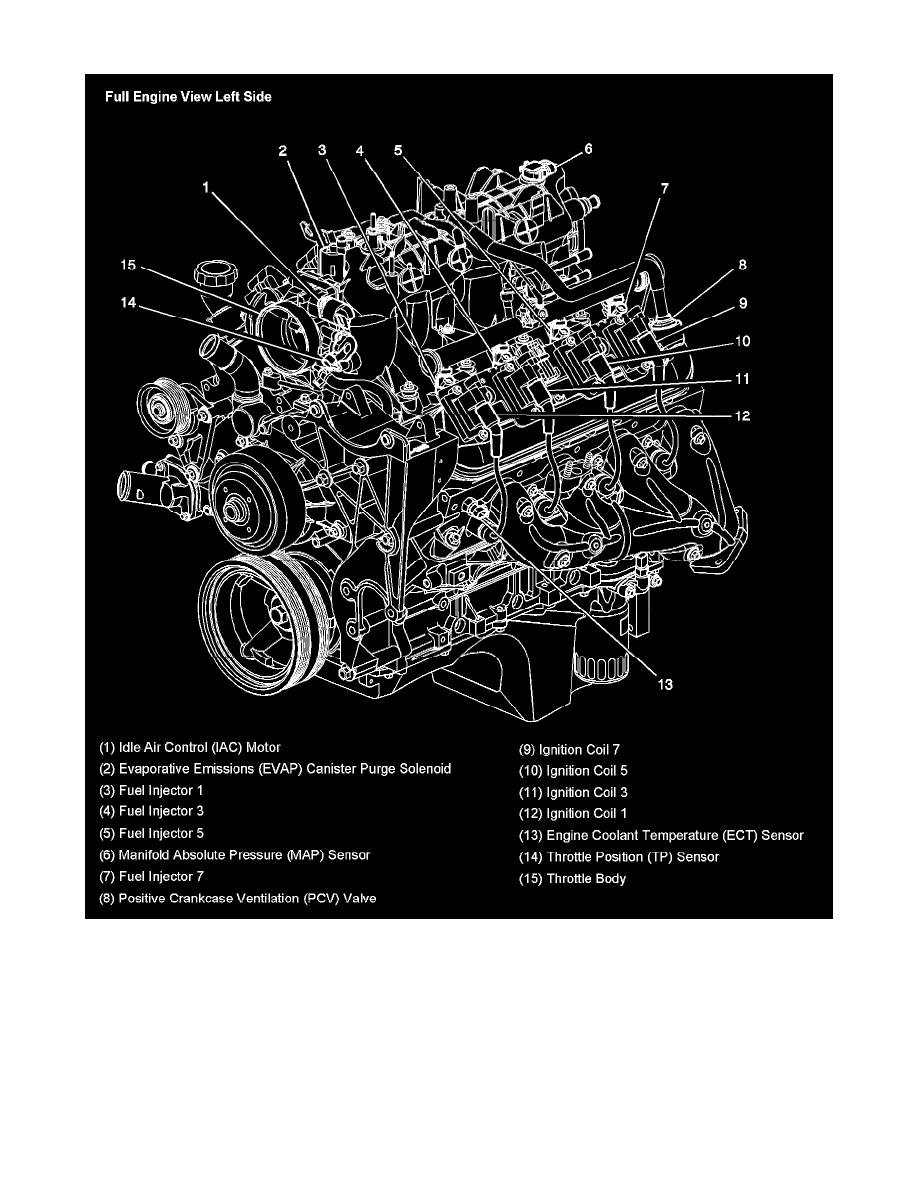 Full Engine View Left Side

2 3 4 5 6
1
7
15
8
14
9
10
11
12
13

(1) Idle Air Control (IAC) Motor
(2) Evaporative Emissions (EVAP) Canister Purge Solenoid
(3) Fuel Injector 1
(4) Fuel Injector 3
(5) Fuel Injector 5
(6) Manifold Absolute Pressure (MAP) Sensor
(7) Fuel Injector 7
(8) Positive Crankcase Ventilation (PCV) Valve

(9) Ignition Coil 7
(10) Ignition Coil 5
(11) Ignition Coil 3
(12) Ignition Coil 1
(13) Engine Coolant Temperature (ECT) Sensor
(14) Throttle Position (TP) Sensor
(15) Throttle Body