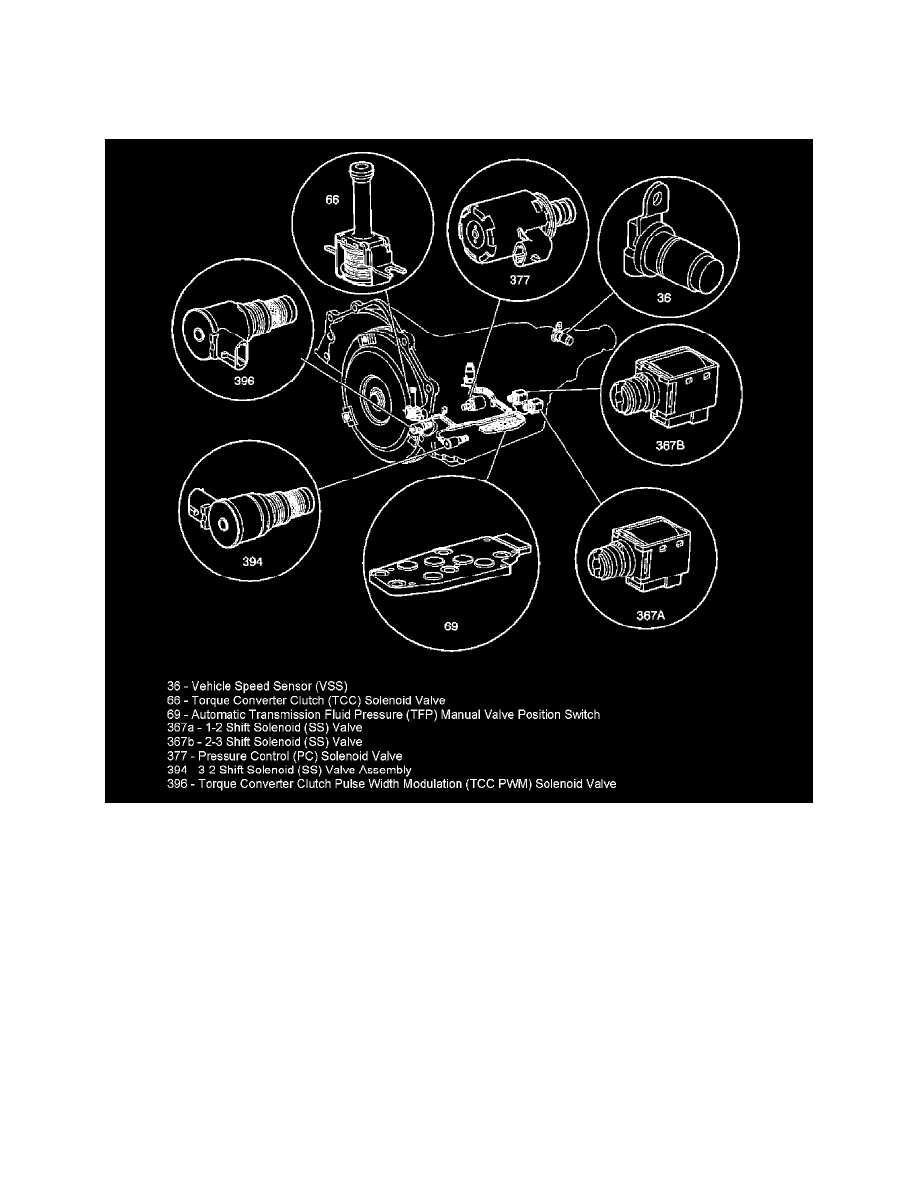 66

377

36

396

367B

394

69

367A

36 - Vehicle Speed Sensor (VSS)
66 - Torque Converter Clutch (TCC) Solenoid Valve
69 - Automatic Transmission Fluid Pressure (TFP) Manual Valve Position Switch
367a - 1-2 Shift Solenoid (SS) Valve
367b - 2-3 Shift Solenoid (SS) Valve
377 - Pressure Control (PC) Solenoid Valve
394 3 2 Shift Solenoid (SS) Valve Assembly
396 - Torque Converter Clutch Pulse Width Modulation (TCC PWM) Solenoid Valve