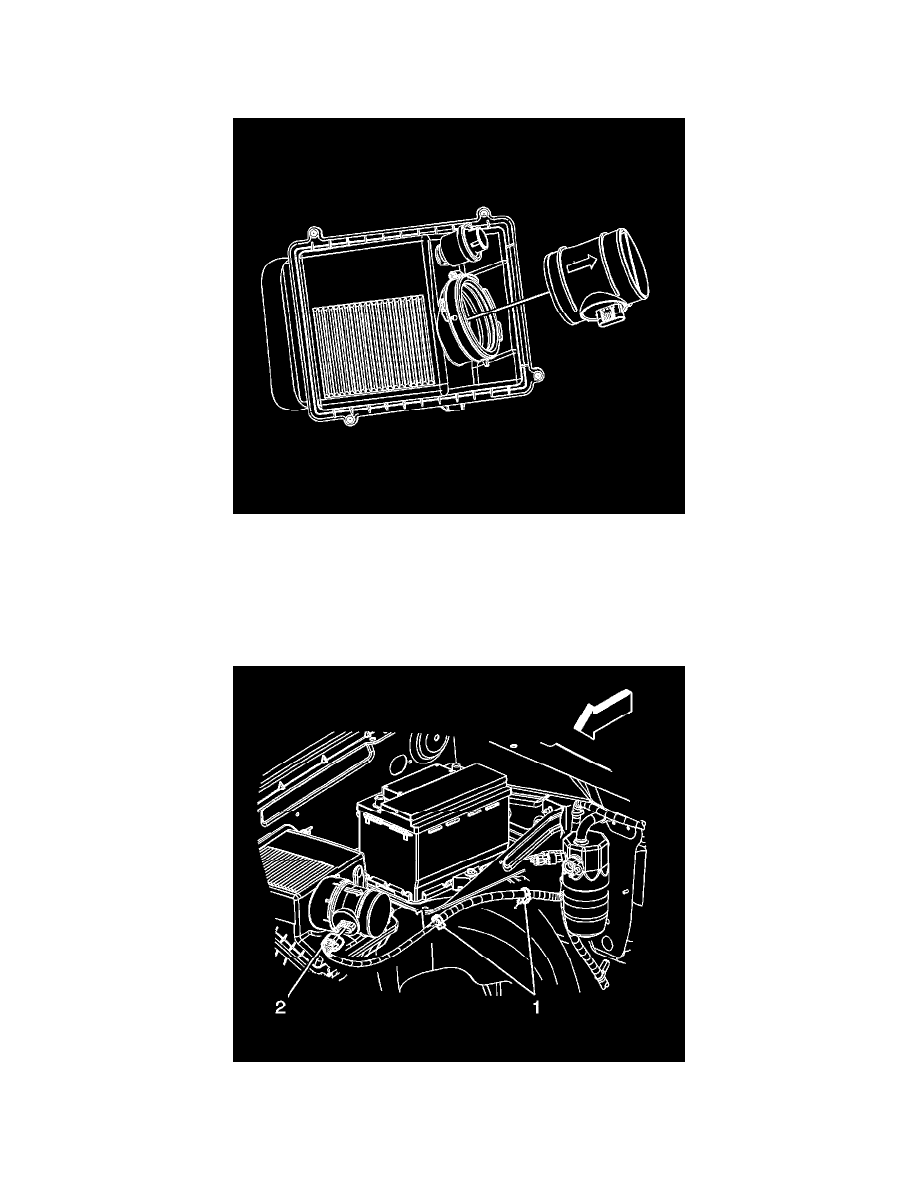 2

1