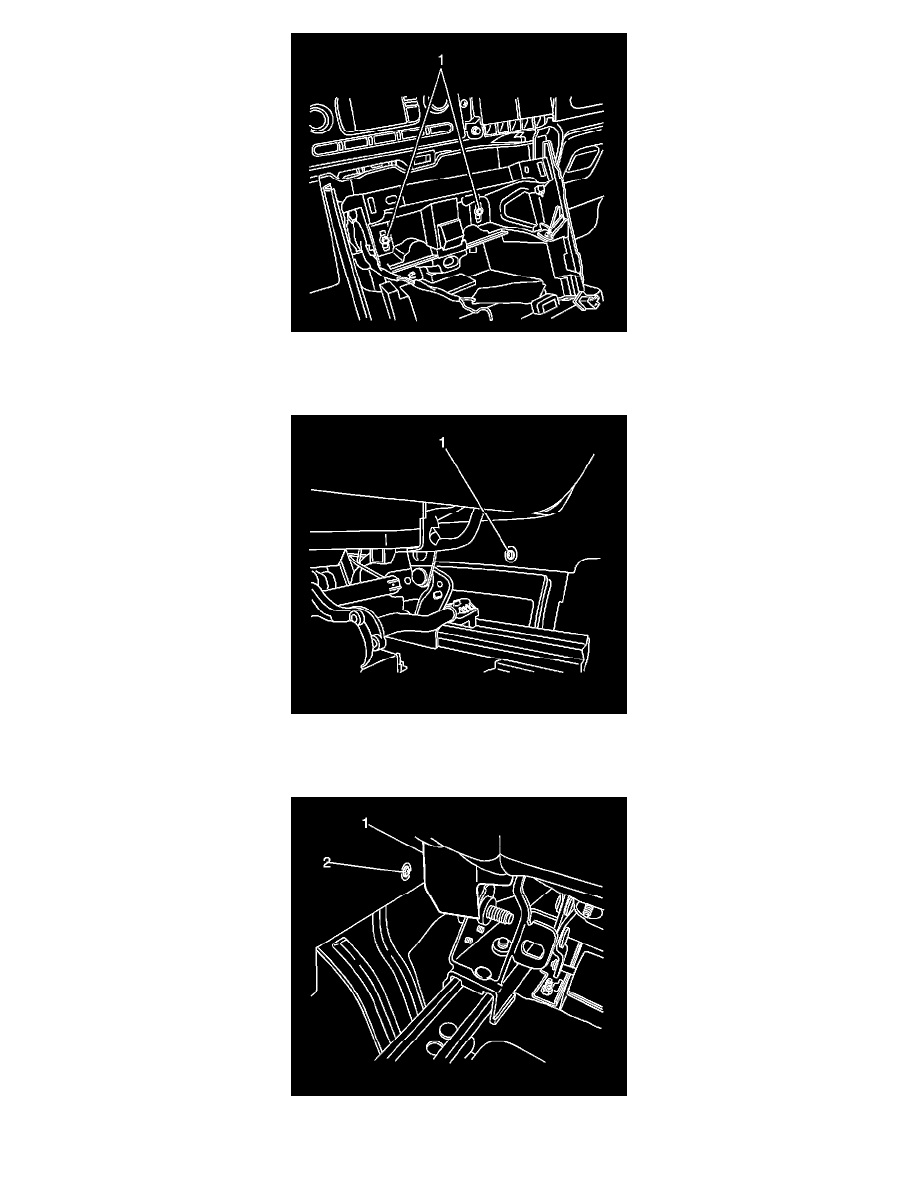 1

1

1
2