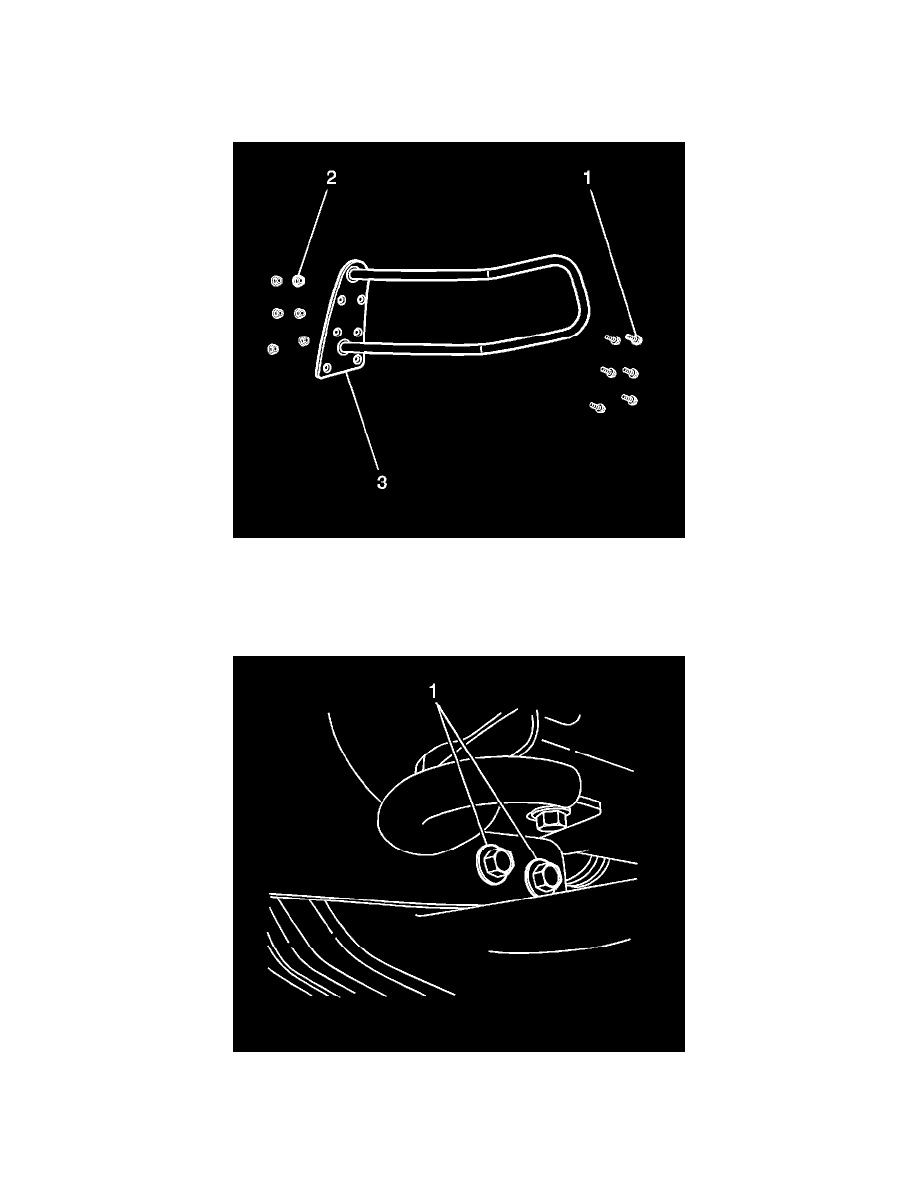 2
1
3

1