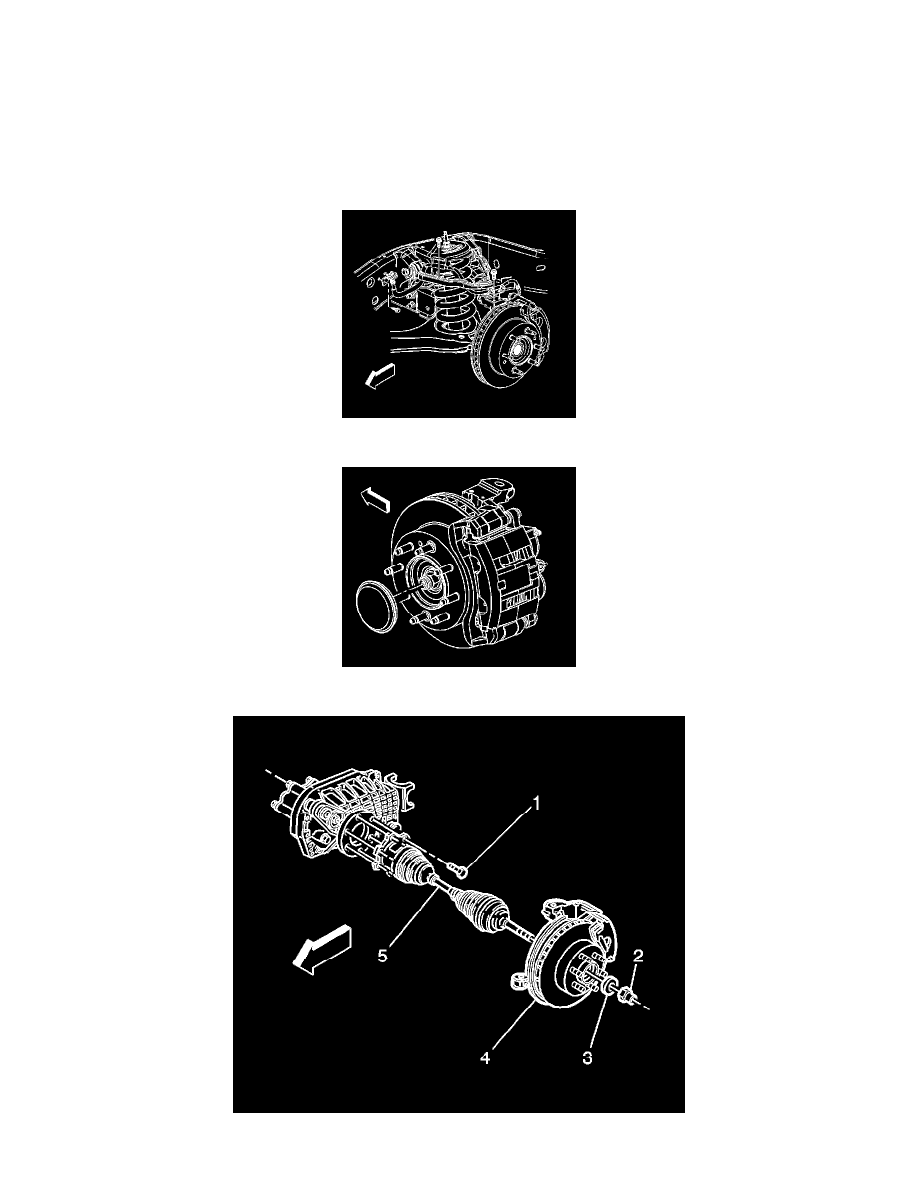 1

5

2

4

3