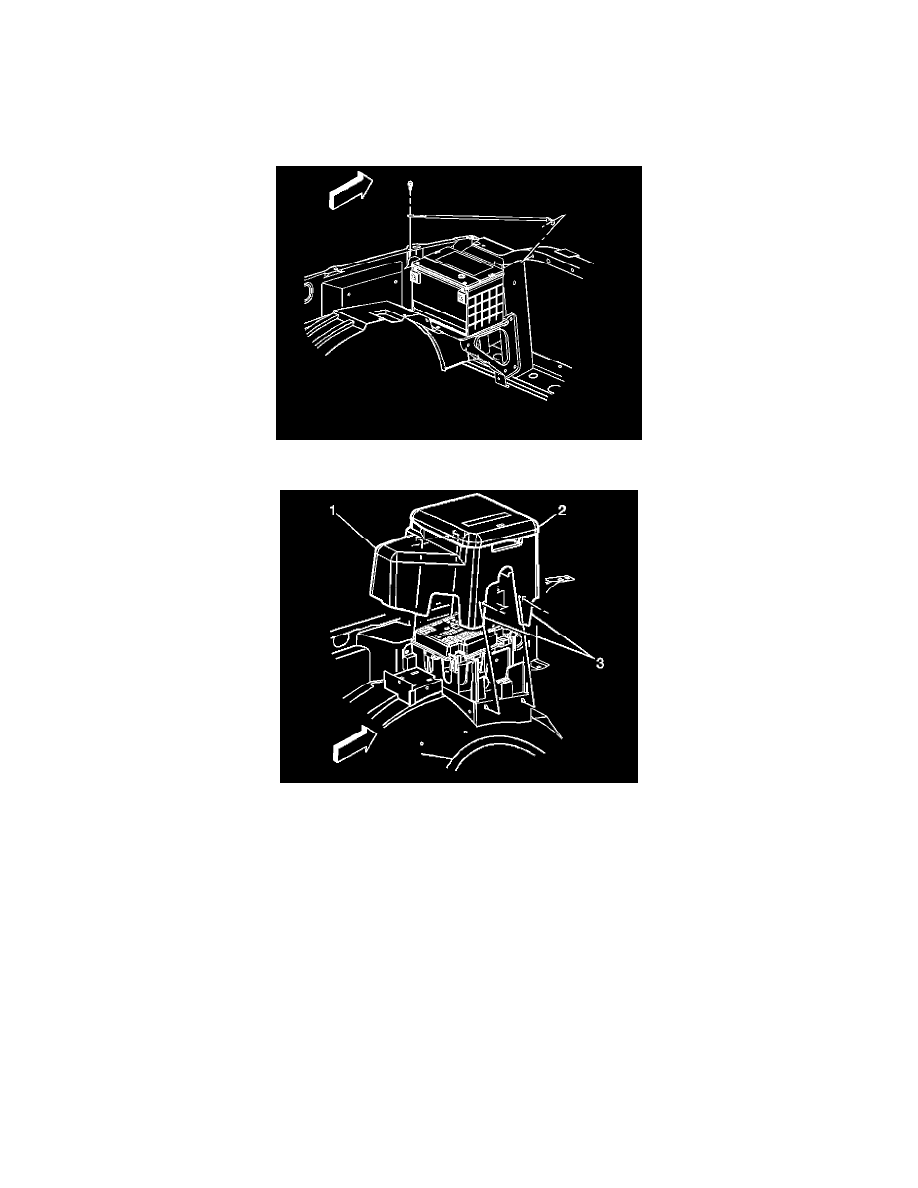 1

2

3