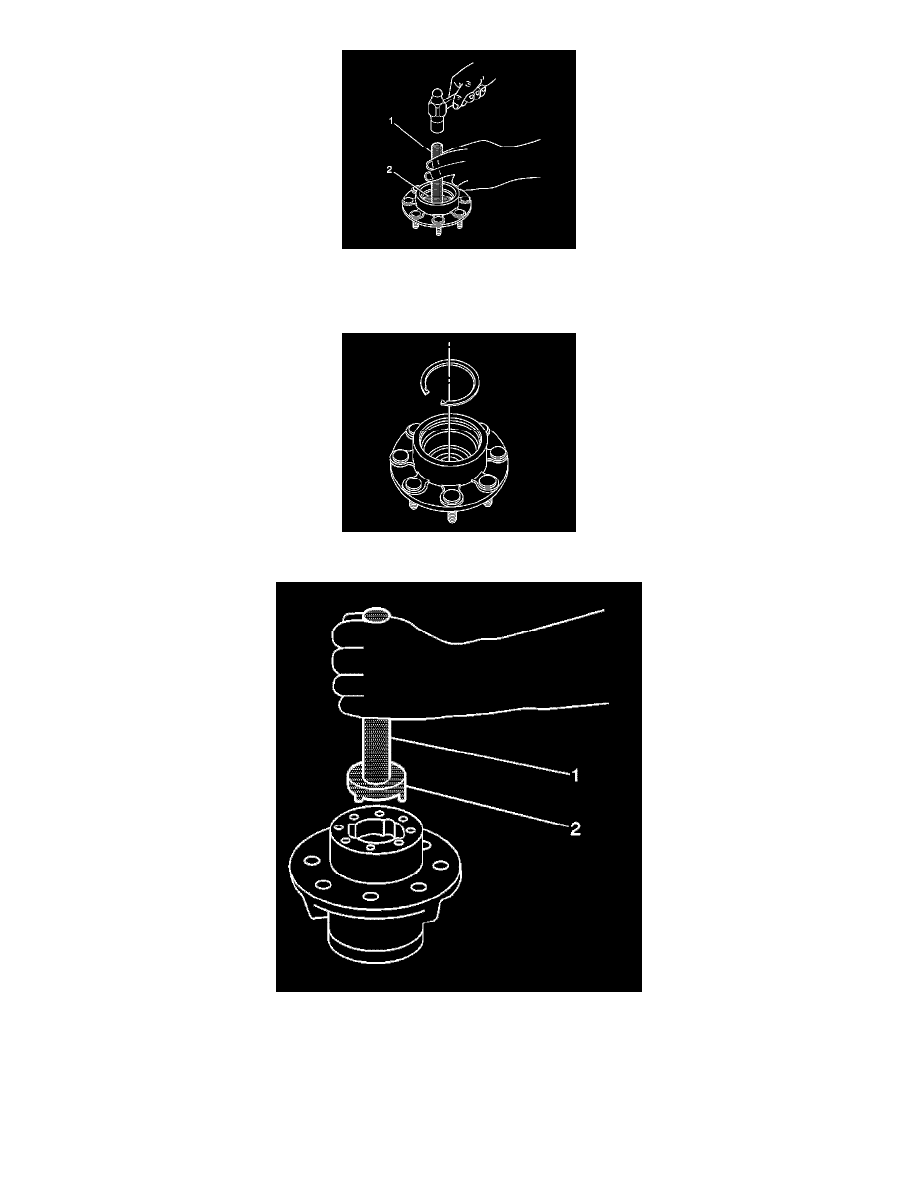 1
2

1
2